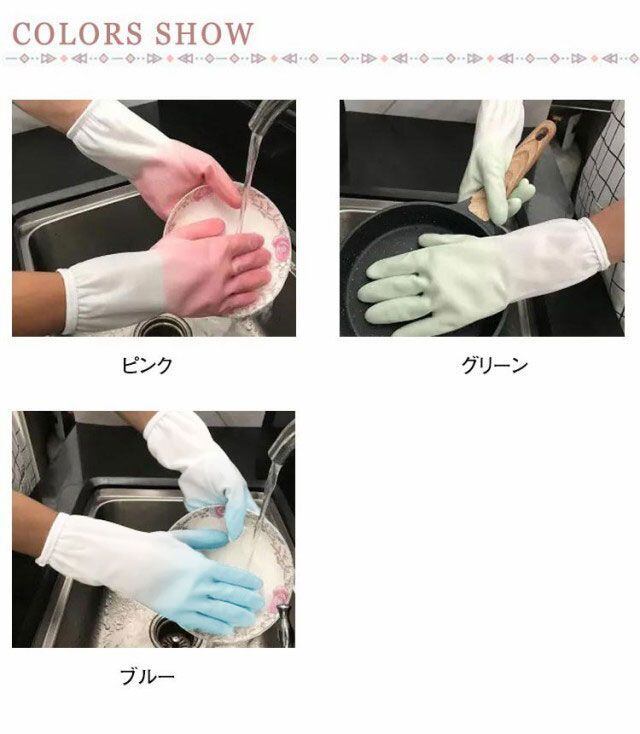 COLORS SHOW

ピンク

グリーン

ブルー