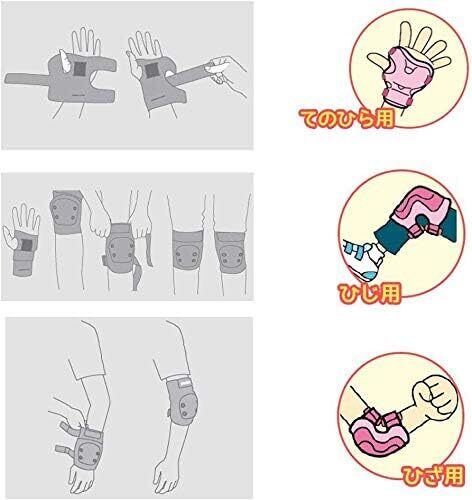 てのひら用

ひじ用

ひざ用