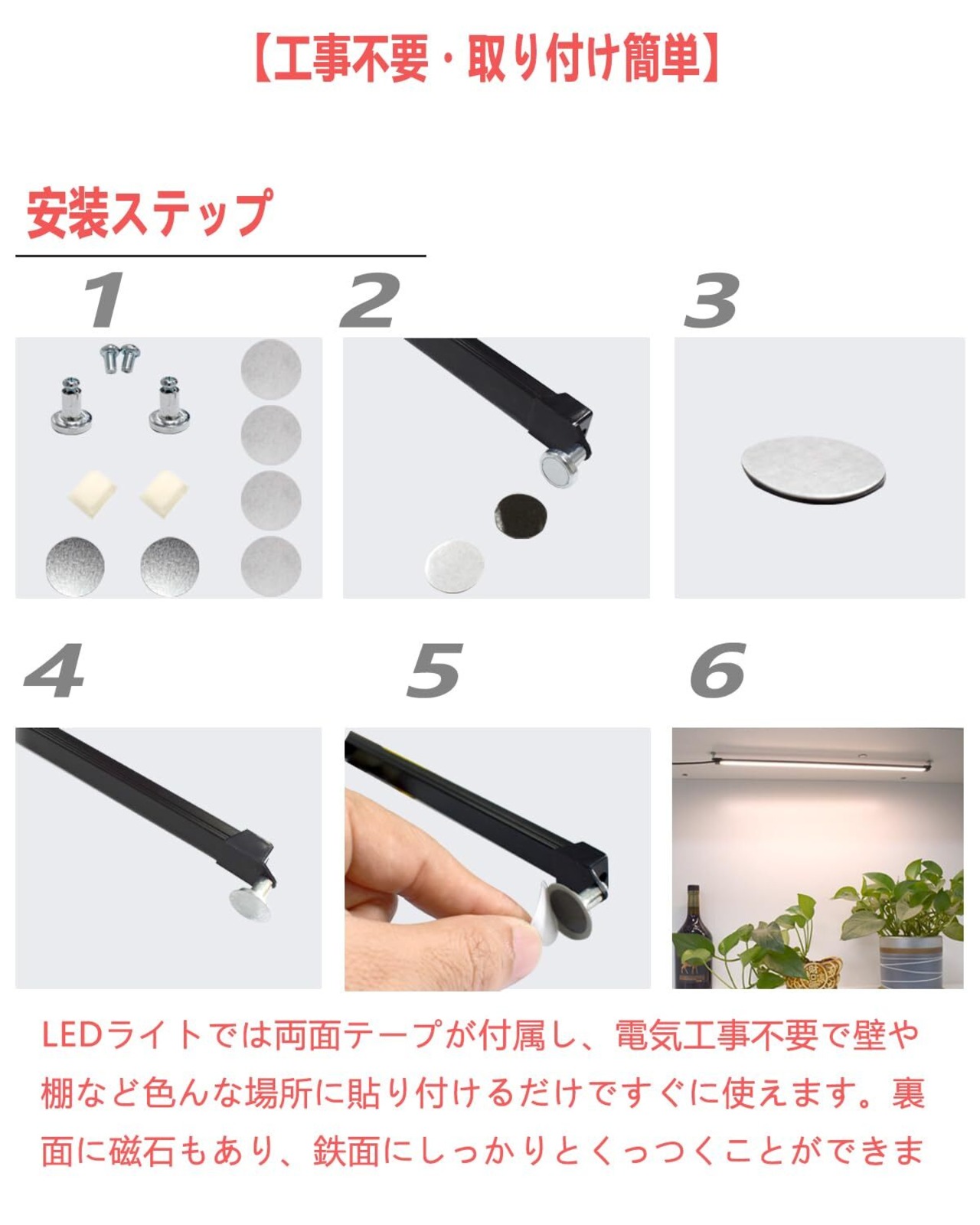 【工事不要・取り付け簡単】

安装ステップ

1

2

3

4

5

6

LEDライトでは両面テープが付属し、電気工事不要で壁や棚など色んな場所に貼り付けるだけですぐに使えます。裏面に磁石もあり、鉄面にしっかりとくっつくことができま