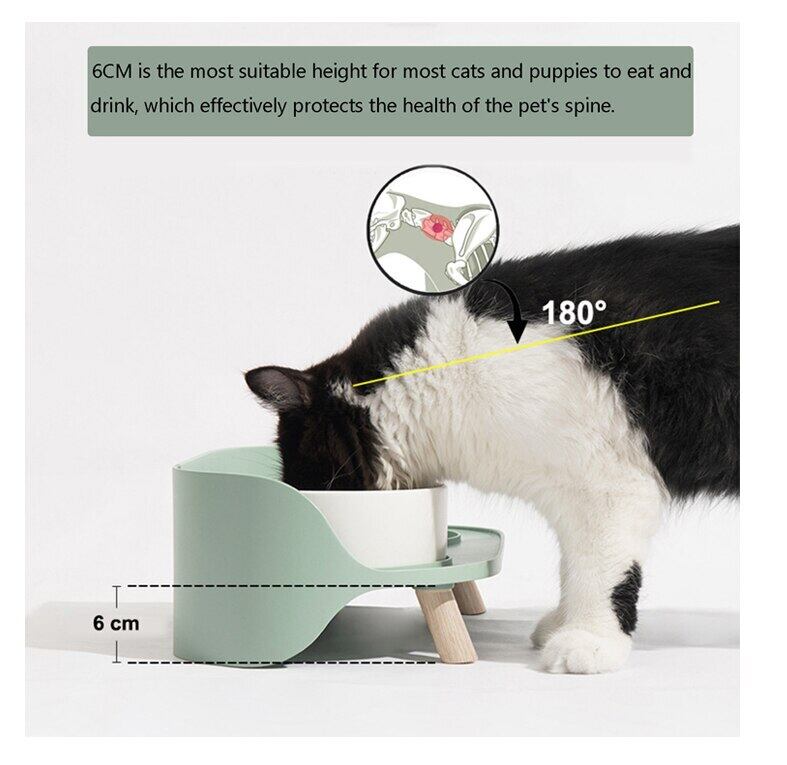 6CM is the most suitable height for most cats and puppies to eat and drink, which effectively protects the health of the pet's spine.

180°

6 cm