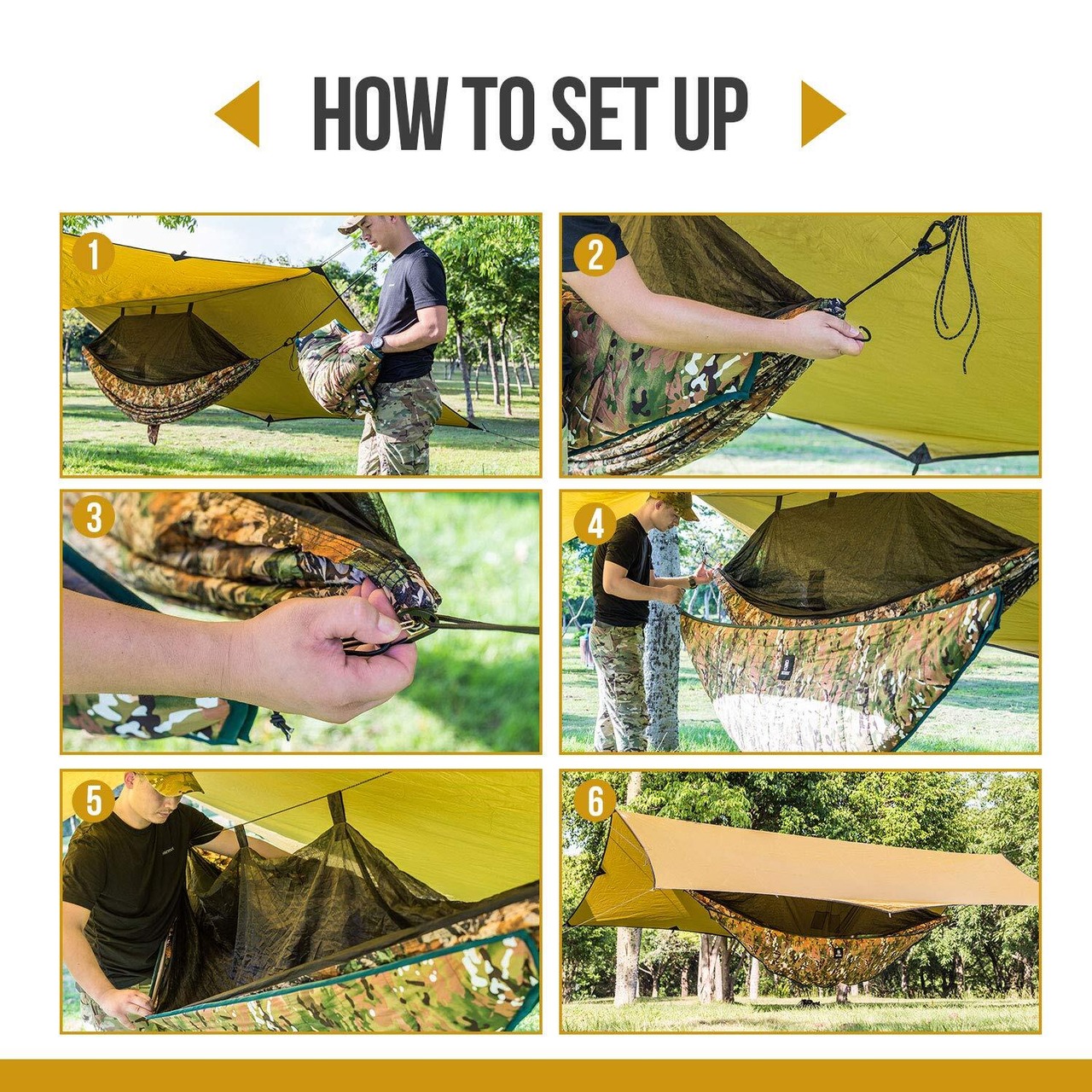 HOW TO SET UP

1

2

3

4

5

6