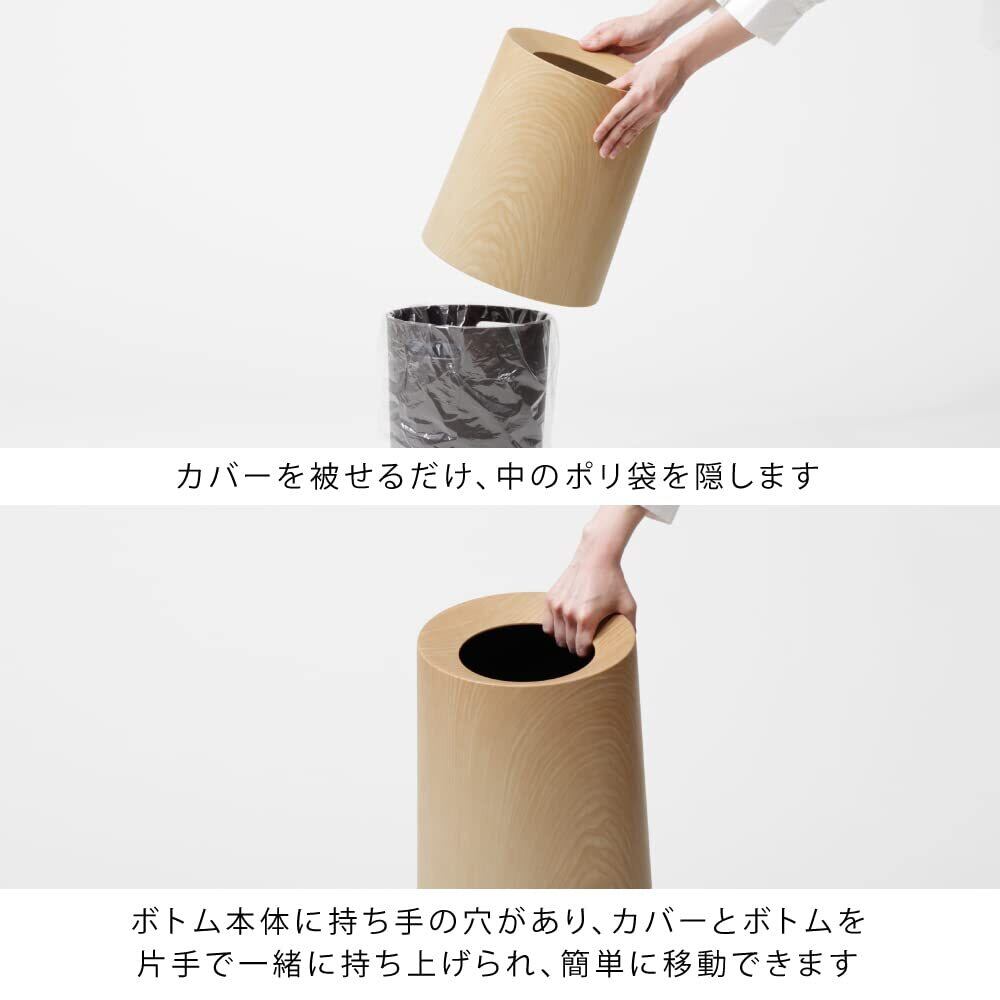 カバーを被せるだけ、中のポリ袋を隠します

ボトム本体に持ち手の穴があり、カバーとボトムを片手で一緒に持ち上げられ、簡単に移動できます