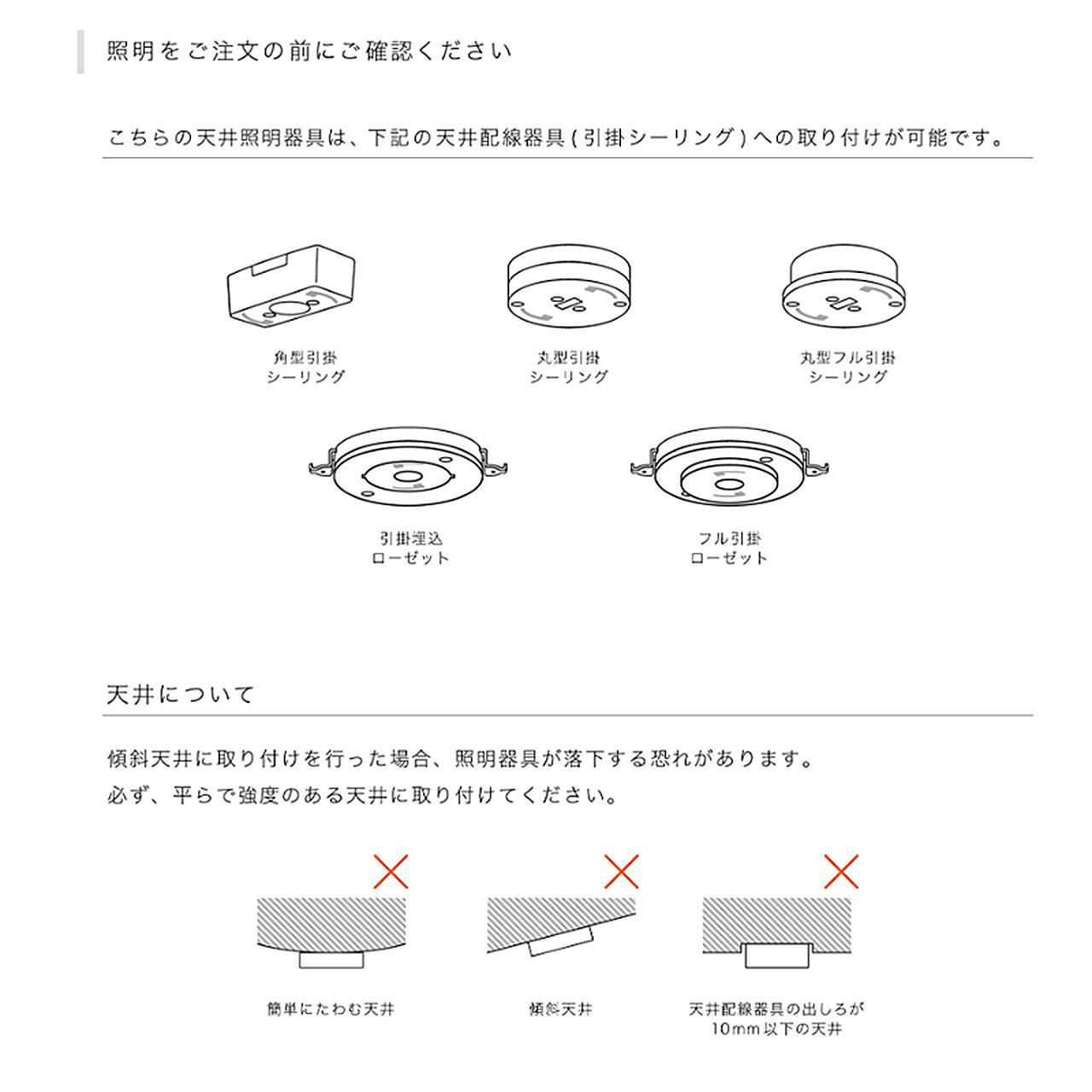 照明をご注文の前にご確認ください

こちらの天井照明器具は、下記の天井配線器具(引掛シーリング)への取り付けが可能です。

角型引掛
シーリング

丸型引掛
シーリング

丸型フル引掛
シーリング

引掛埋込
ローゼット

フル引掛
ローゼット

天井について

傾斜天井に取り付けを行った場合、照明器具が落下する恐れがあります。
必ず、平らで強度のある天井に取り付けてください。

簡単にたわむ天井

傾斜天井

天井配線器具の出しろが
10mm以下の天井