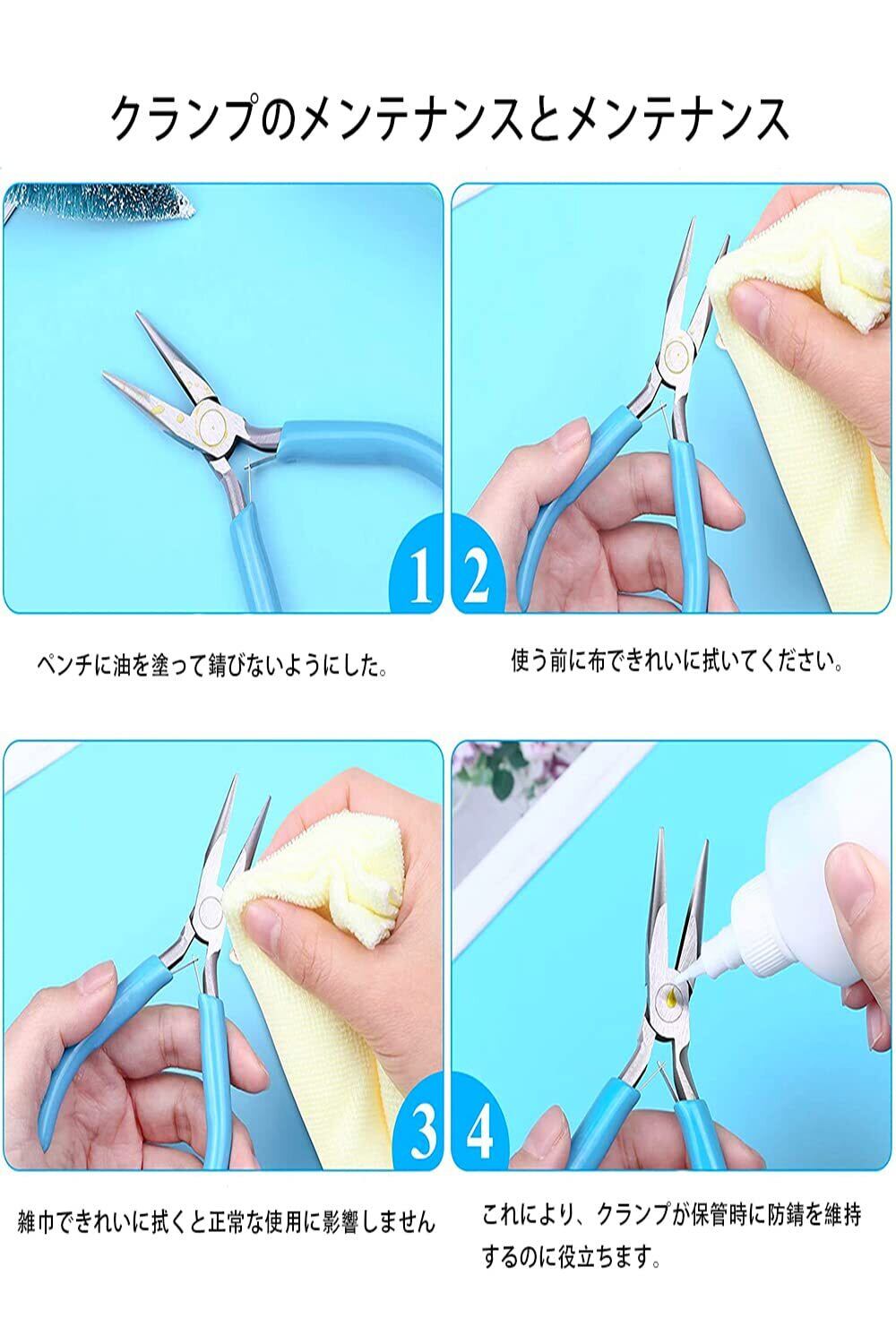 クランプのメンテナンスとメンテナンス

1

2

ペンチに油を塗って錆びないようにした。

使う前に布できれいに拭いてください。

3

4

雑巾できれいに拭くと正常な使用に影響しません

これにより、クランプが保管時に防錆を維持するのに役立ちます。