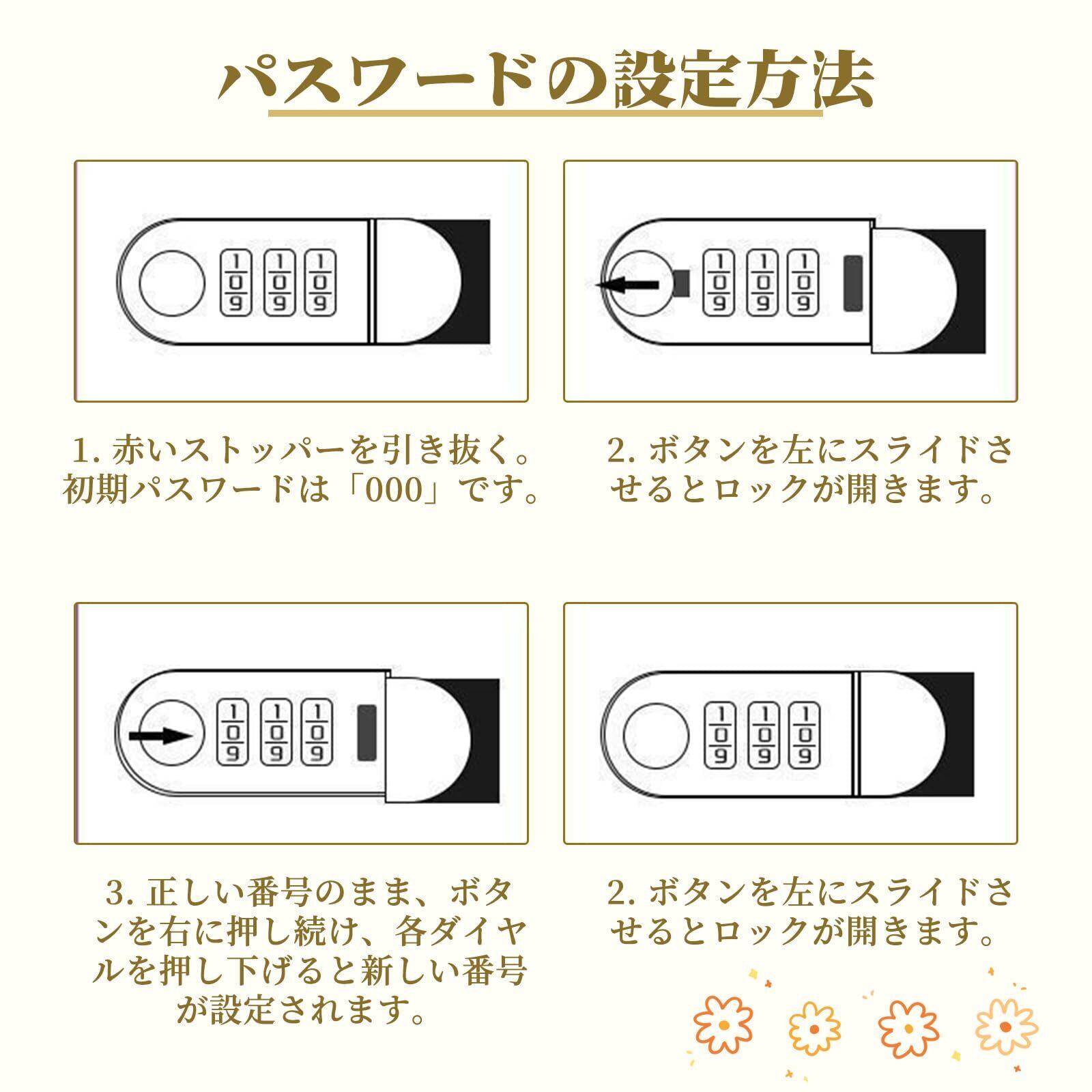 パスワードの設定方法

1
0
9

1
0
9

1
0
9

1. 赤いストッパーを引き抜く。初期パスワードは「000」です。

1
0
9

1
0
9

1
0
9

2. ボタンを左にスライドさせるとロックが開きます。

1
0
9

1
0
9

1
0
9

3. 正しい番号のまま、ボタンを右に押し続け、各ダイヤルを押し下げると新しい番号が設定されます。

1
0
9

1
0
9

1
0
9

2. ボタンを左にスライドさせるとロックが開きます。