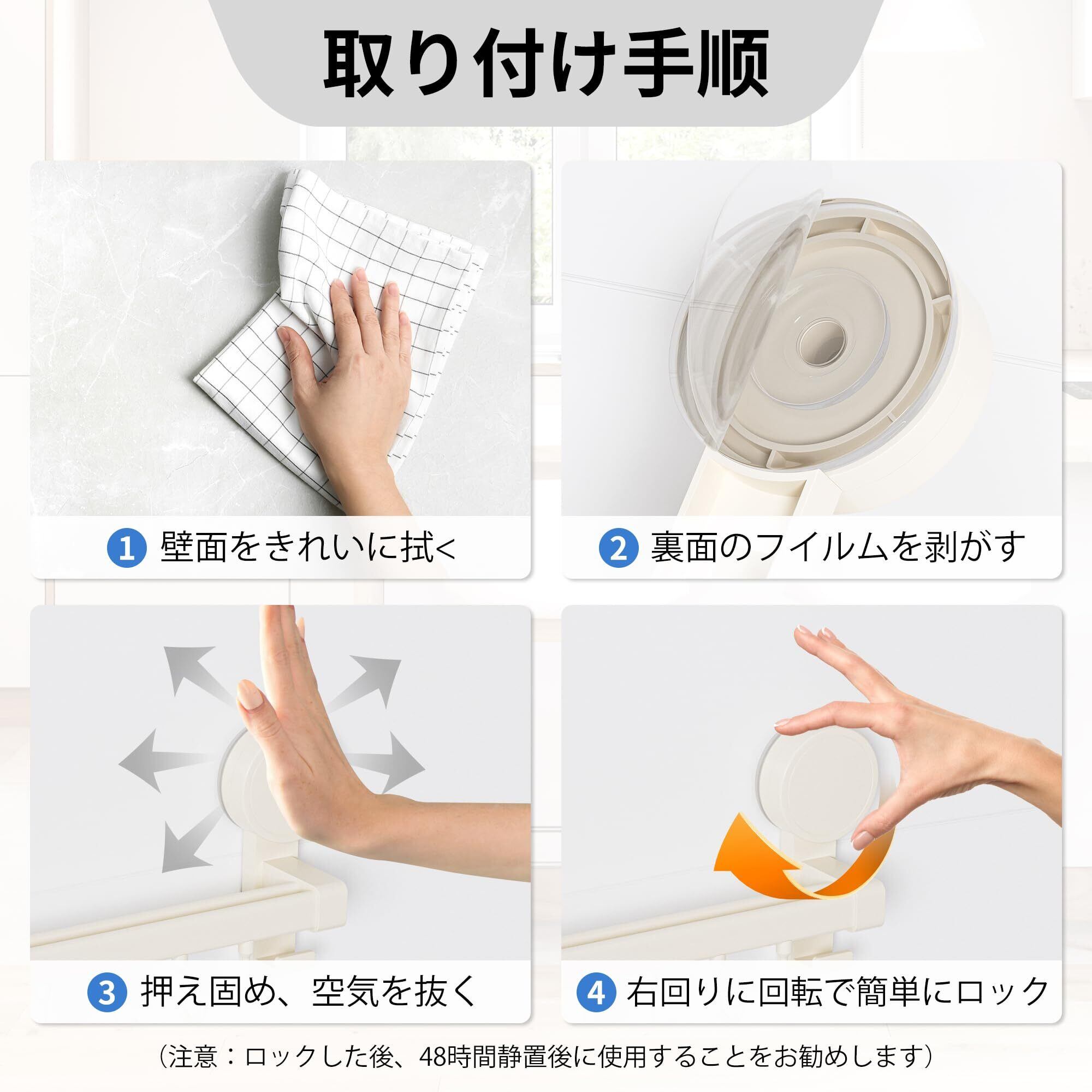 取り付け手順

1 壁面をきれいに拭<

2 裏面のフイルムを剥がす

3 押え固め、空気を抜く

4 右回りに回転で簡単にロック

（注意：ロックした後、48時間静置後に使用することをお勧めします）