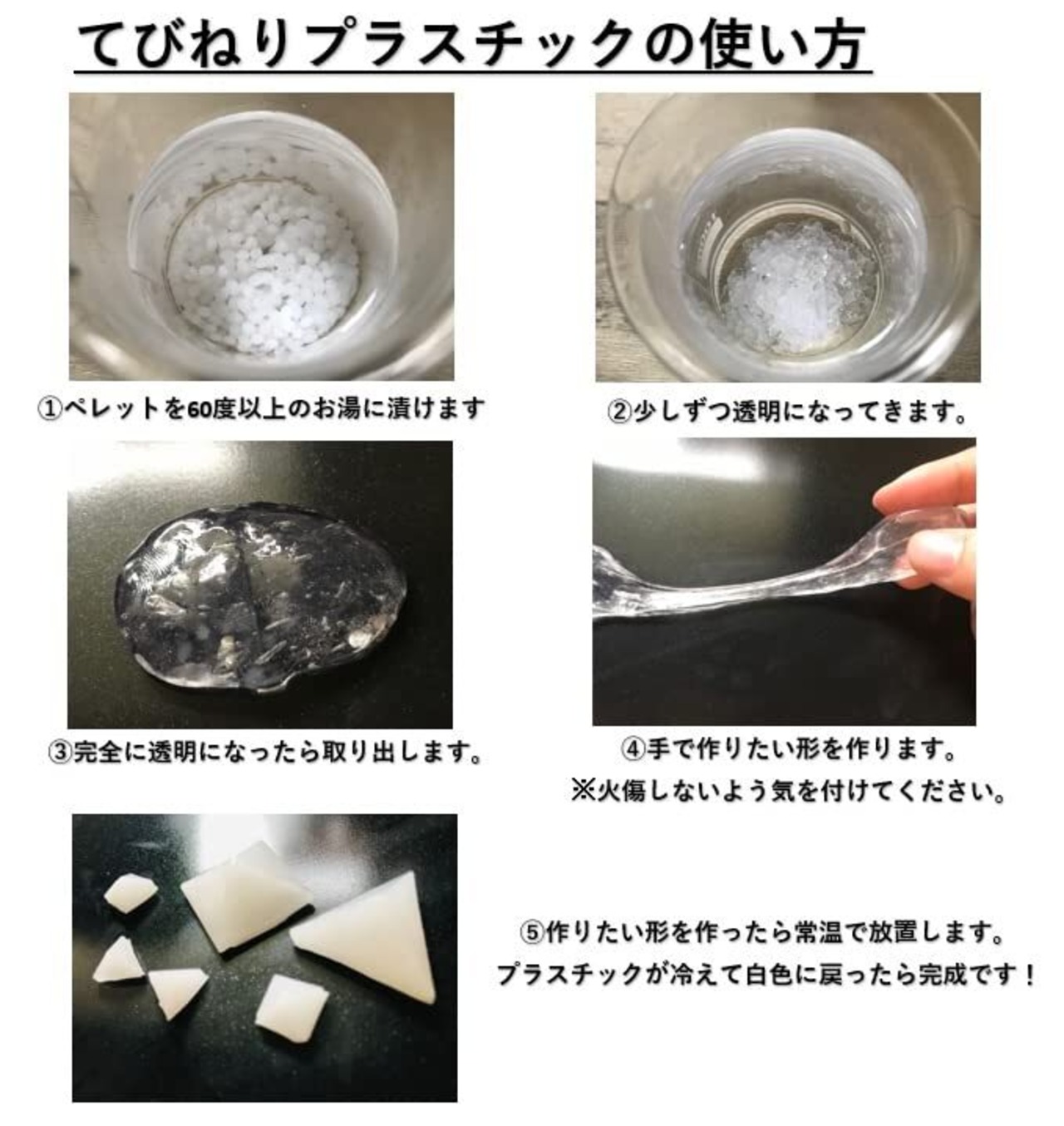 てびねりプラスチックの使い方

①ペレットを60度以上のお湯に漬けます

②少しずつ透明になってきます。

③完全に透明になったら取り出します。

④手で作りたい形を作ります。
※火傷しないよう気を付けてください。

⑤作りたい形を作ったら常温で放置します。
プラスチックが冷えて白色に戻ったら完成です！