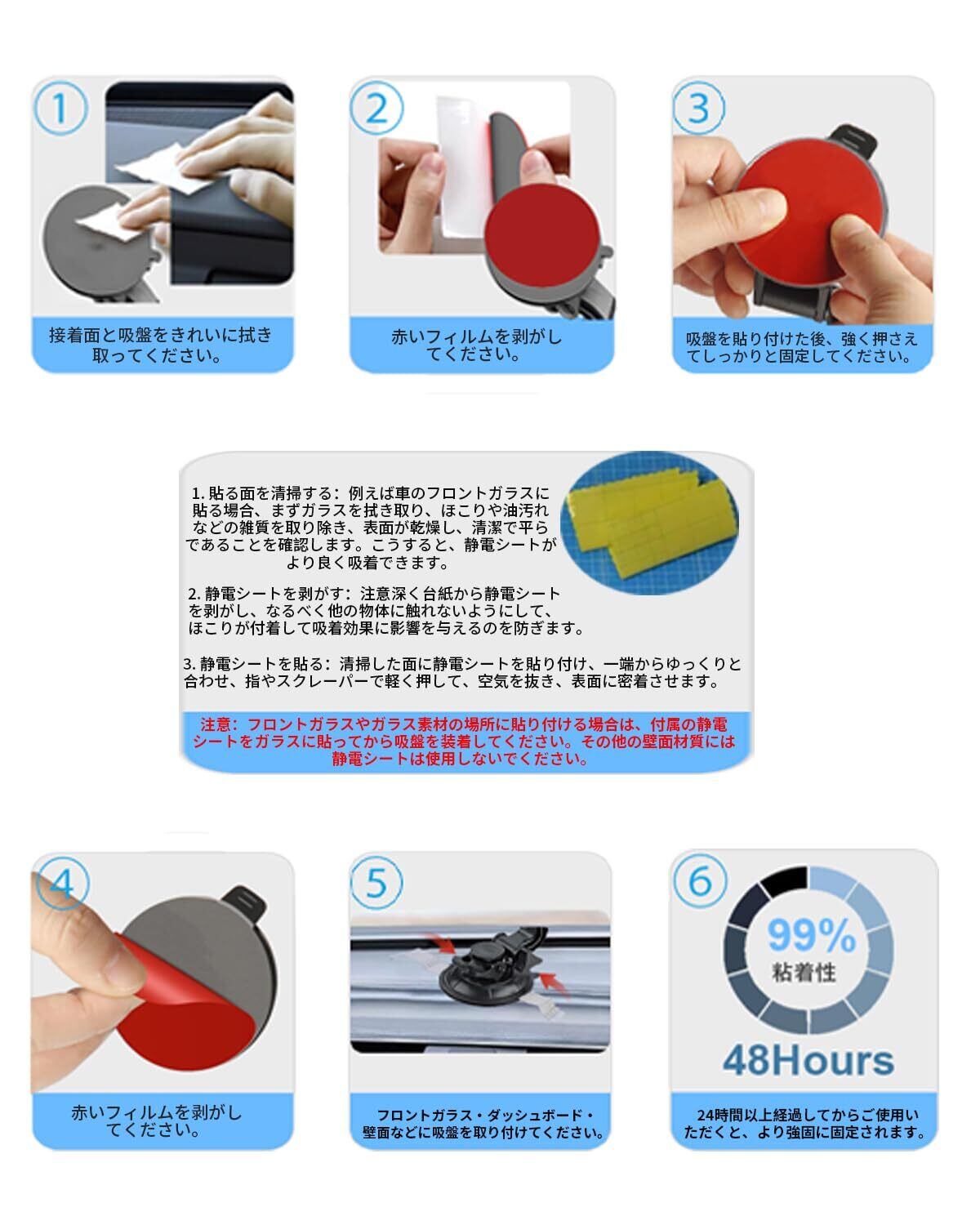 ①
接着面と吸盤をきれいに拭き取ってください。

②
赤いフィルムを剥がしてください。

③
吸盤を貼り付けた後、強く押さえてしっかりと固定してください。

1. 貼る面を清掃する：例えば車のフロントガラスに貼る場合、まずガラスを拭き取り、ほこりや油汚れなどの雑質を取り除き、表面が乾燥し、清潔で平らであることを確認します。こうすると、静電シートがより良く吸着できます。

2. 静電シートを剥がす：注意深く台紙から静電シートを剥がし、なるべく他の物体に触れないようにして、ほこりが付着して吸着効果に影響を与えるのを防ぎます。

3. 静電シートを貼る：清掃した面に静電シートを貼り付け、一端からゆっくりと合わせ、指やスクレーパーで軽く押して、空気を抜き、表面に密着させます。

注意：フロントガラスやガラス素材の場所に貼り付ける場合は、付属の静電シートをガラスに貼ってから吸盤を装着してください。その他の壁面材質には静電シートは使用しないでください。

④
赤いフィルムを剥がしてください。

⑤
フロントガラス・ダッシュボード・壁面などに吸盤を取り付けてください。

⑥
99%
粘着性
48Hours
24時間以上経過してからご使用いただくと、より強固に固定されます。