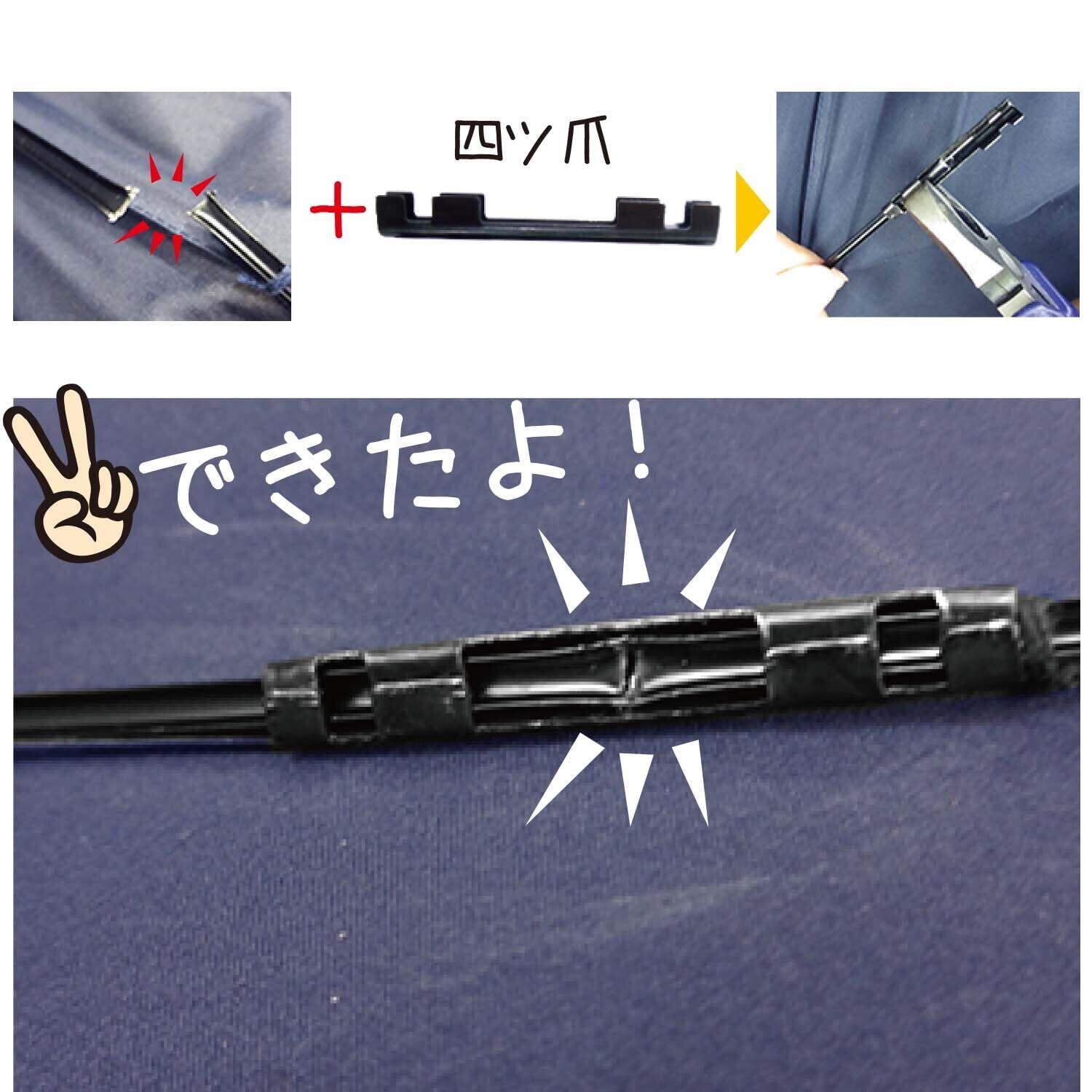 四ツ爪

+

できたよ！