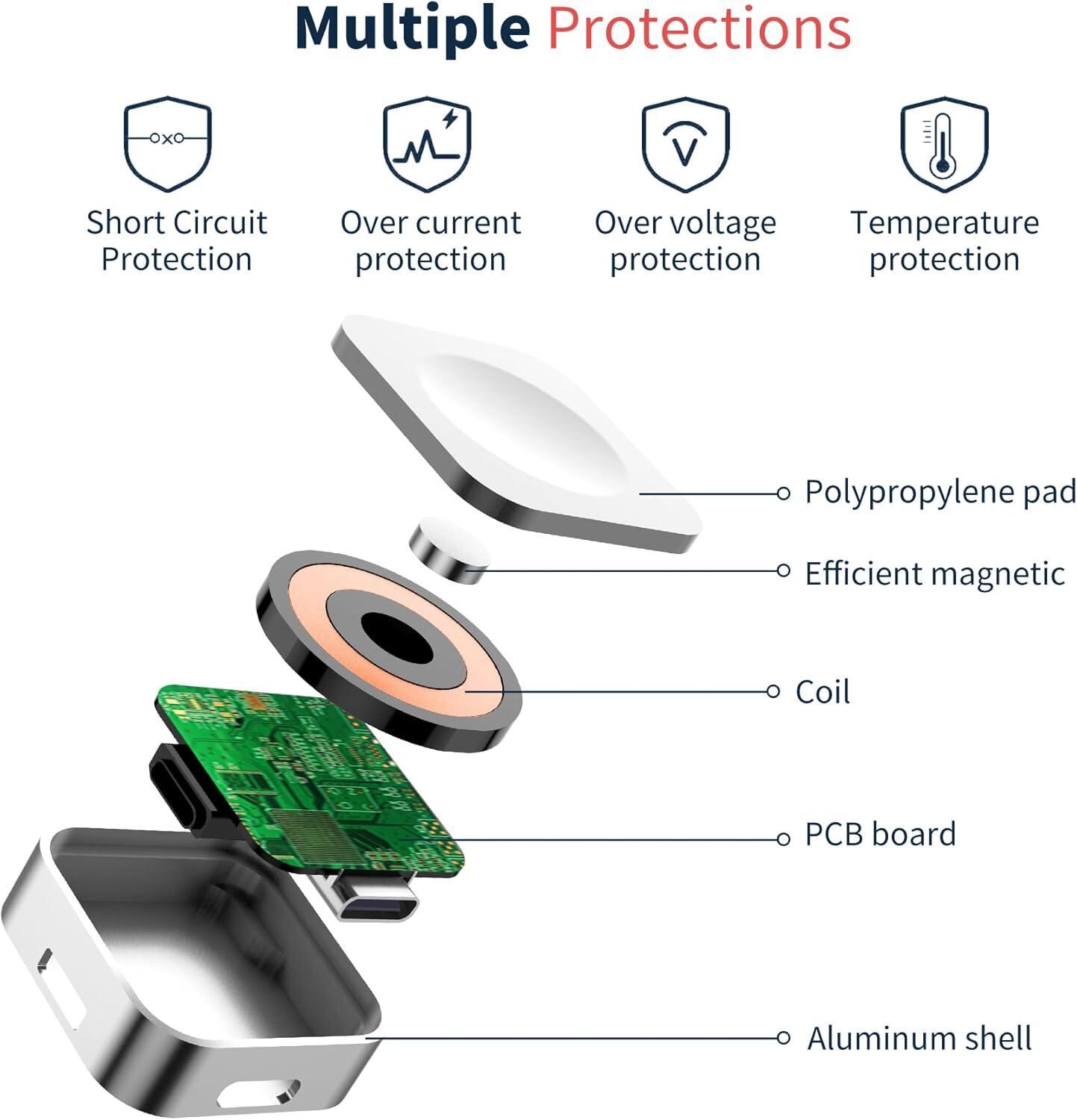 Multiple Protections

Short Circuit Protection

Over current protection

Over voltage protection

Temperature protection

Polypropylene pad

Efficient magnetic

Coil

PCB board

Aluminum shell