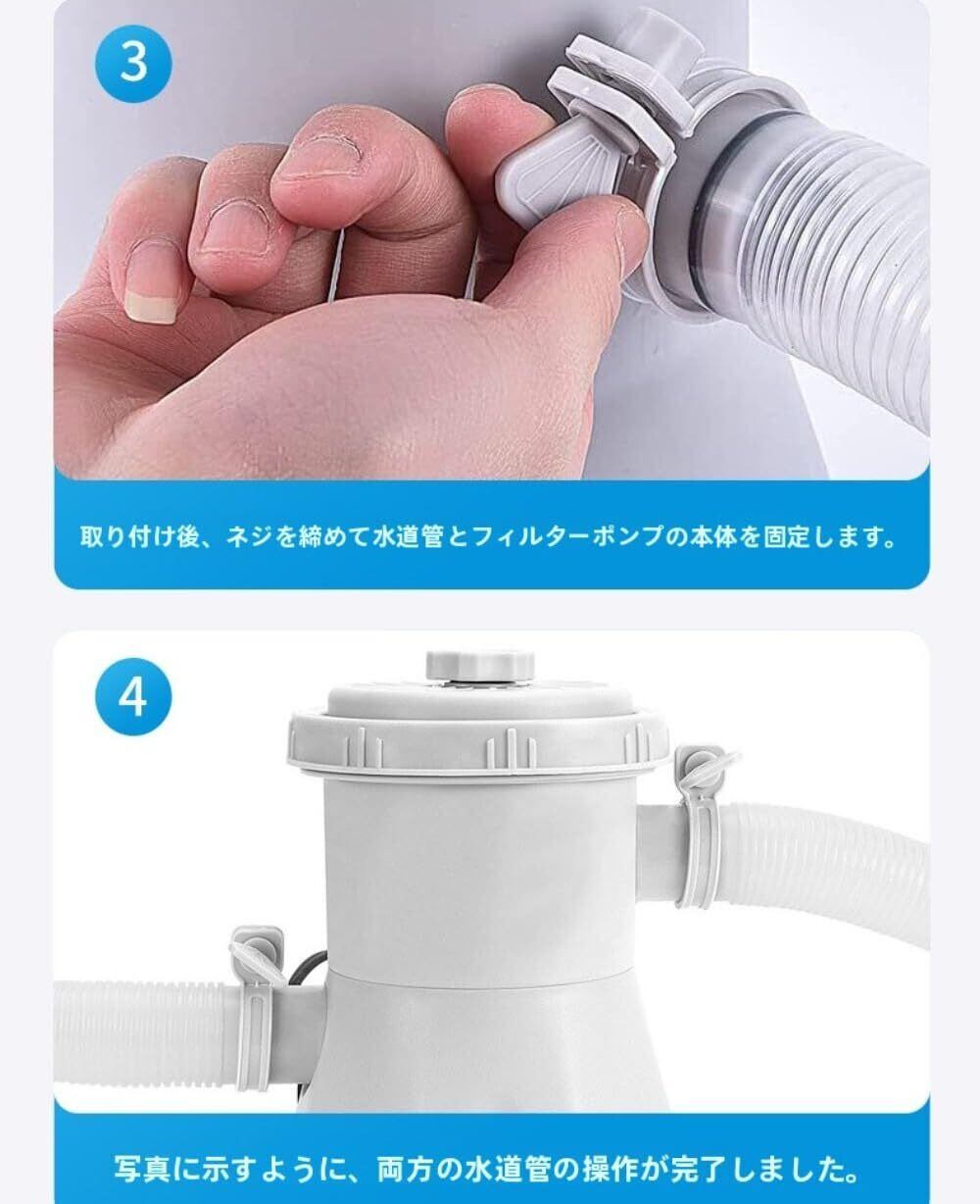 3

取り付け後、ネジを締めて水道管とフィルターポンプの本体を固定します。

4

写真に示すように、両方の水道管の操作が完了しました。