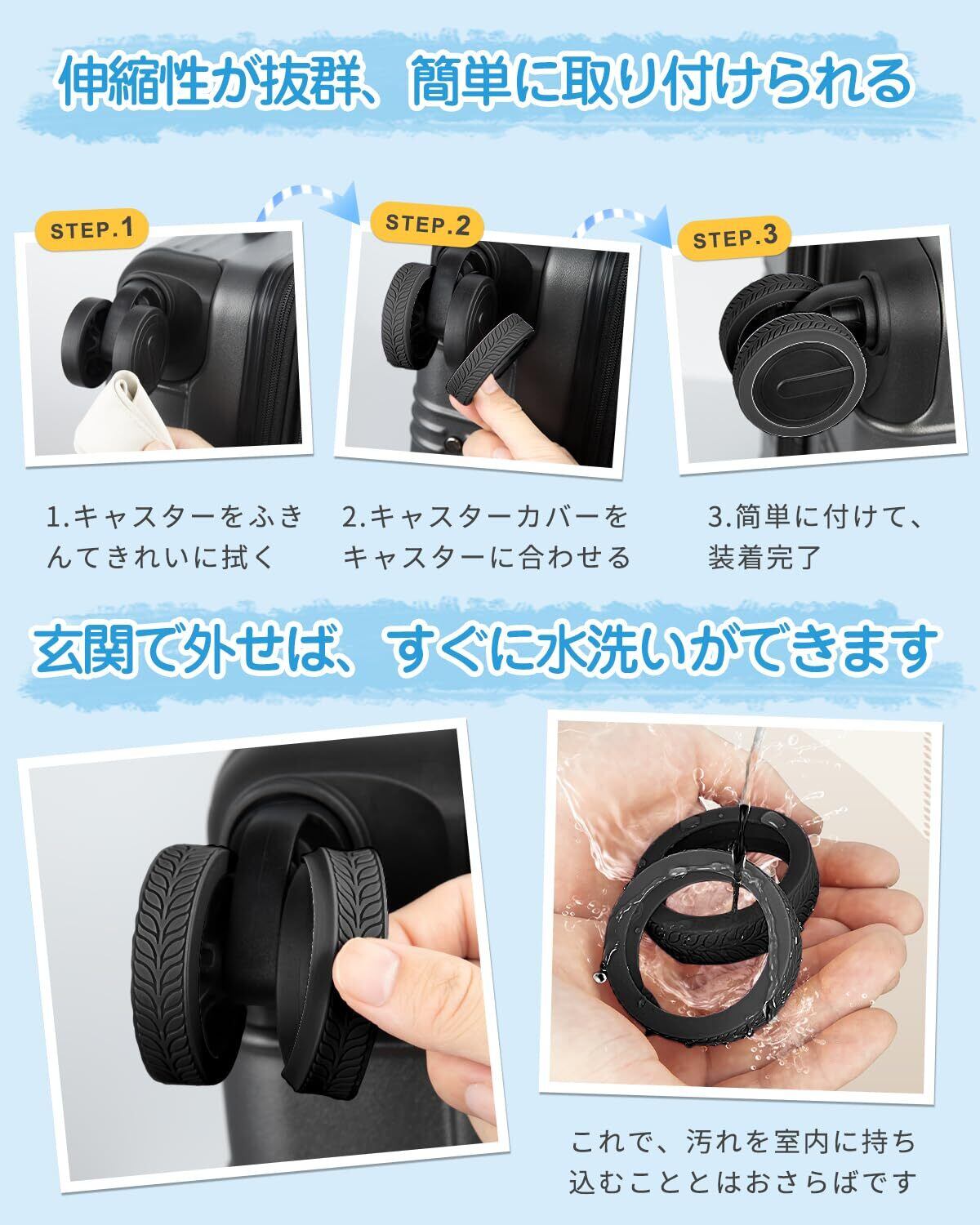 伸縮性が抜群、簡単に取り付けられる

STEP.1

STEP.2

STEP.3

1.キャスターをふきんてきれいに拭く

2.キャスターカバーをキャスターに合わせる

3.簡単に付けて、装着完了

玄関で外せば、すぐに水洗いができます

これで、汚れを室内に持ち込むこととはおさらばです