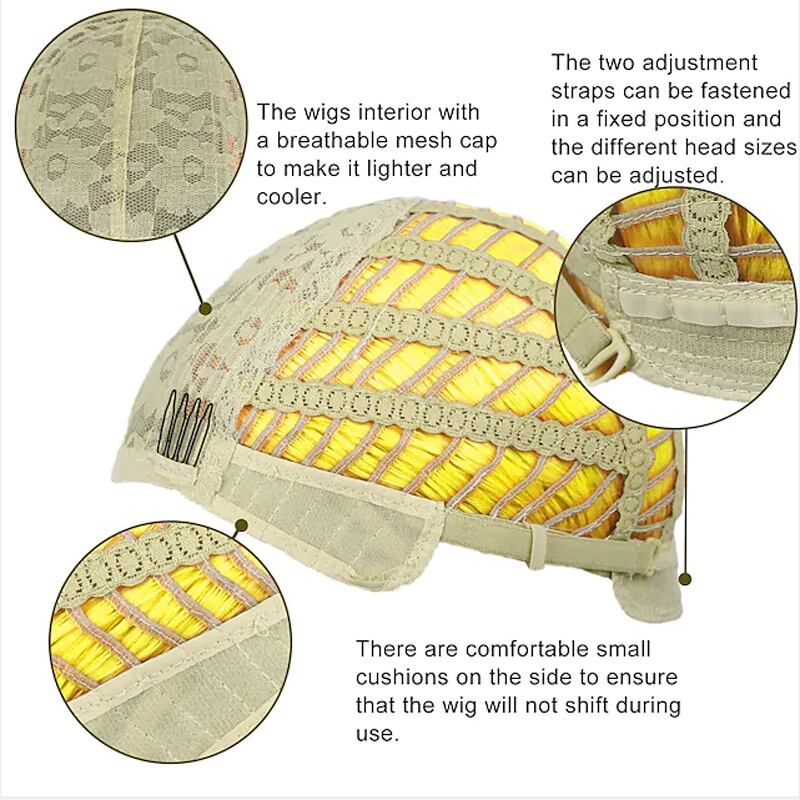 The wigs interior with a breathable mesh cap to make it lighter and cooler.

The two adjustment straps can be fastened in a fixed position and the different head sizes can be adjusted.

There are comfortable small cushions on the side to ensure that the wig will not shift during use.