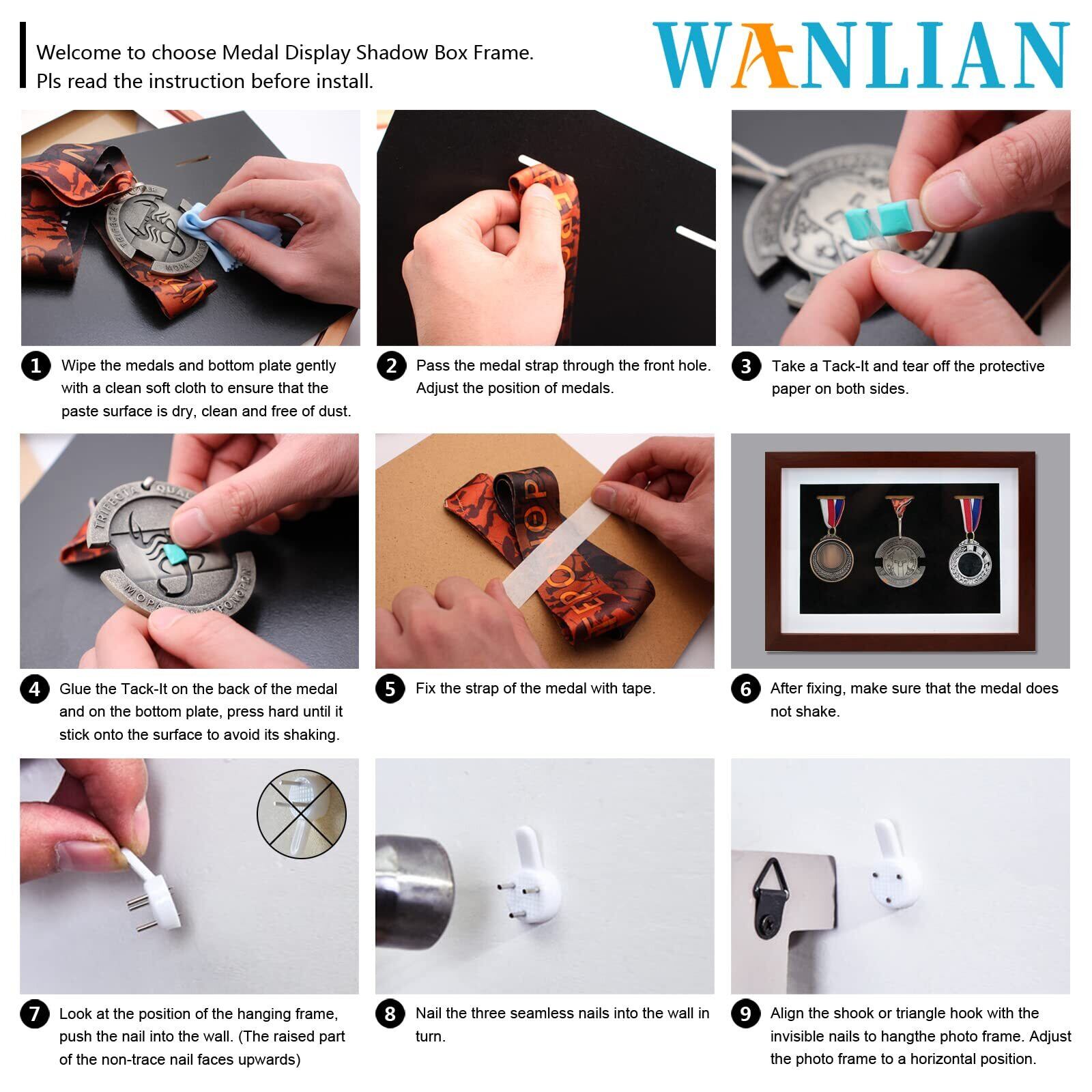 Welcome to choose Medal Display Shadow Box Frame.
Pls read the instruction before install.

WANLIAN

1 Wipe the medals and bottom plate gently with a clean soft cloth to ensure that the paste surface is dry, clean and free of dust.

2 Pass the medal strap through the front hole. Adjust the position of medals.

3 Take a Tack-It and tear off the protective paper on both sides.

4 Glue the Tack-It on the back of the medal and on the bottom plate, press hard until it stick onto the surface to avoid its shaking.

5 Fix the strap of the medal with tape.

6 After fixing, make sure that the medal does not shake.

7 Look at the position of the hanging frame, push the nail into the wall. (The raised part of the non-trace nail faces upwards)

8 Nail the three seamless nails into the wall in turn.

9 Align the shook or triangle hook with the invisible nails to hangthe photo frame. Adjust the photo frame to a horizontal position.