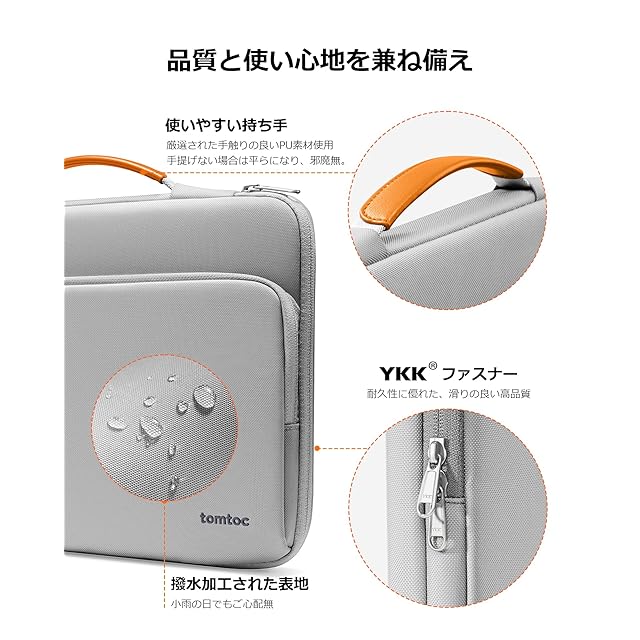 品質と使い心地を兼ね備え

使いやすい持ち手

厳選された手触りの良いPU素材使用
手提げない場合は平らになり、邪魔無。

YKK® ファスナー

耐久性に優れた、滑りの良い高品質

tomtoc

撥水加工された表地

小雨の日でもご心配無