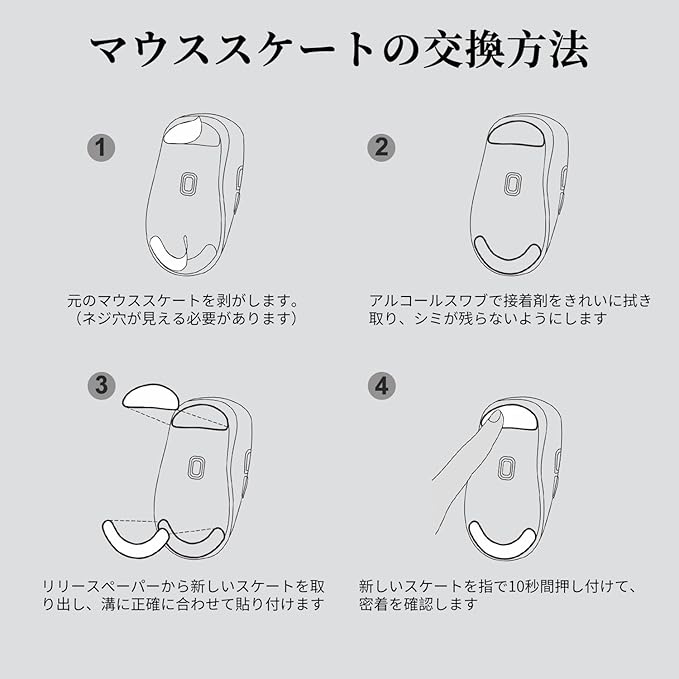 マウススケートの交換方法

1

元のマウススケートを剥がします。
（ネジ穴が見える必要があります）

2

アルコールスワブで接着剤をきれいに拭き取り、シミが残らないようにします

3

リリースペーパーから新しいスケートを取り出し、溝に正確に合わせて貼り付けます

4

新しいスケートを指で10秒間押し付けて、密着を確認します