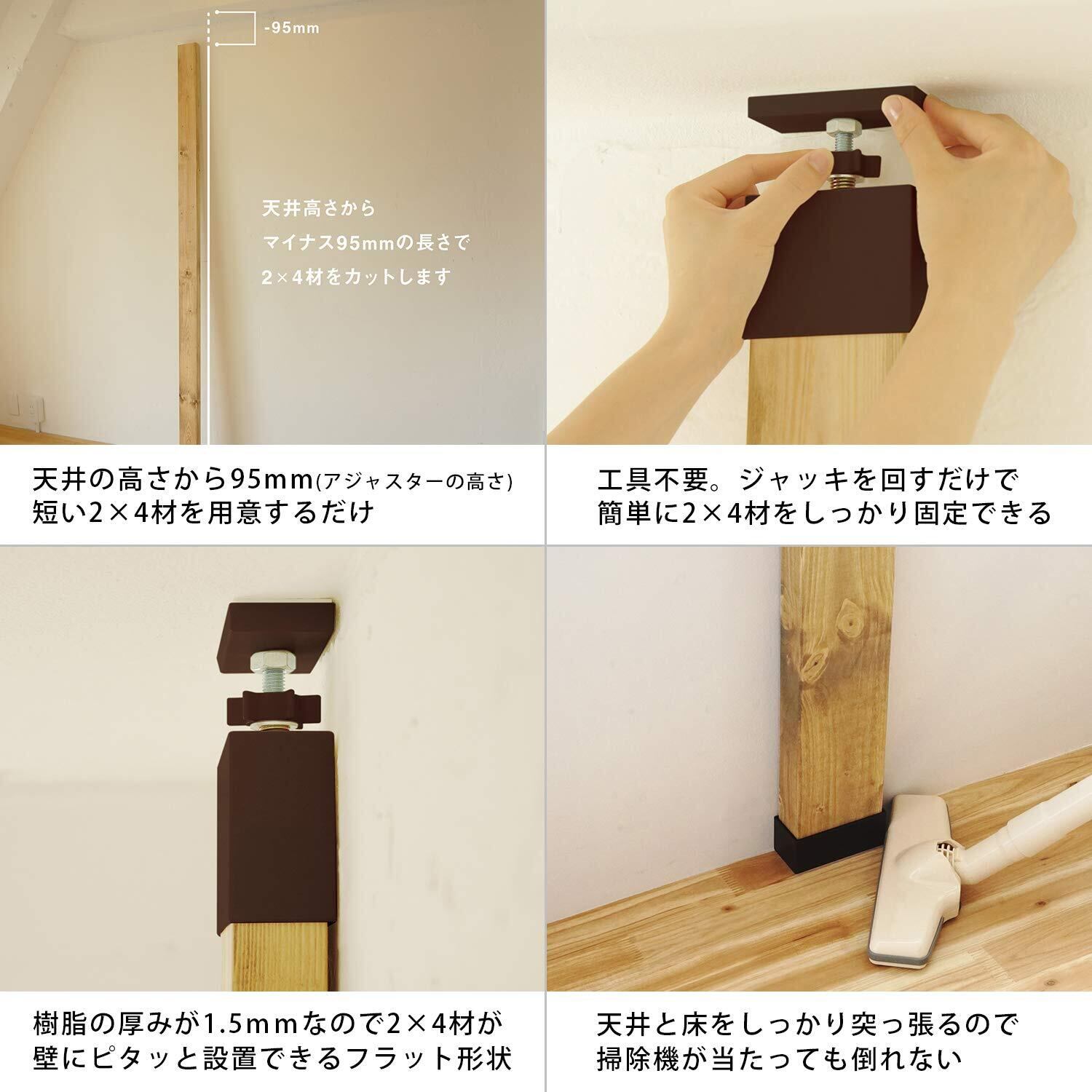 -95mm

天井高さから
マイナス95mmの長さで
2×4材をカットします

天井の高さから95mm(アジャスターの高さ)
短い2×4材を用意するだけ

工具不要。ジャッキを回すだけで
簡単に2×4材をしっかり固定できる

樹脂の厚みが1.5mmなので2×4材が
壁にピタッと設置できるフラット形状

天井と床をしっかり突っ張るので
掃除機が当たっても倒れない