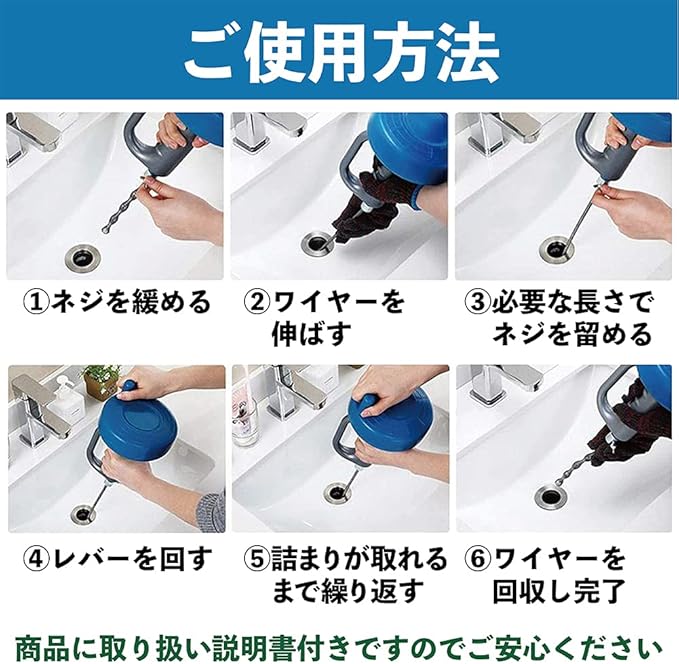 ご使用方法

①ネジを緩める

②ワイヤーを伸ばす

③必要な長さでネジを留める

④レバーを回す

⑤詰まりが取れるまで繰り返す

⑥ワイヤーを回収し完了

商品に取り扱い説明書付きですのでご安心ください