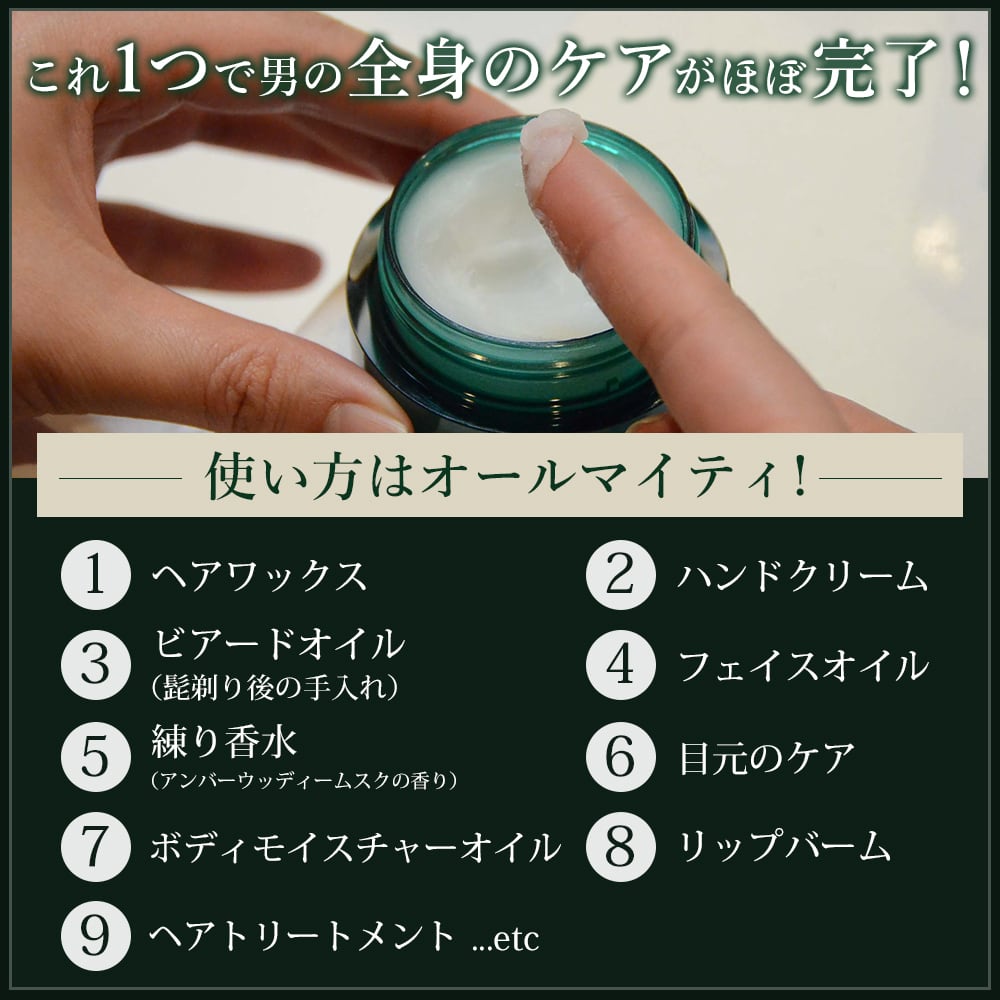 これ1つで男の全身のケアがほぼ完了!

使い方はオールマイティ!

1 ヘアワックス
2 ハンドクリーム
3 ビアードオイル (髭剃り後の手入れ)
4 フェイスオイル
5 練り香水 (アンバーウッディームスクの香り)
6 目元のケア
7 ボディモイスチャーオイル
8 リップバーム
9 ヘアトリートメント ...etc