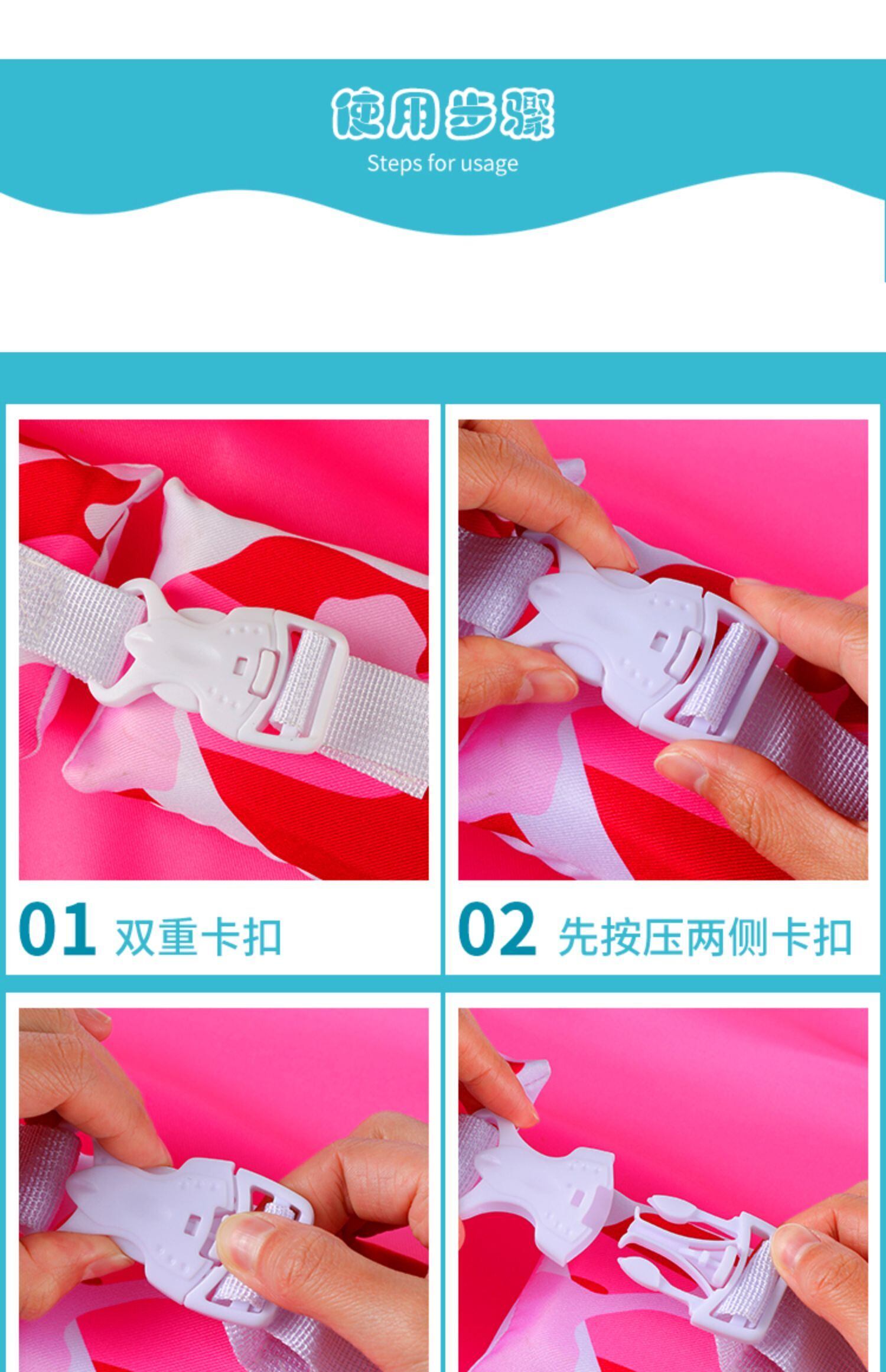 使用步骤
Steps for usage

01 双重卡扣

02 先按压两侧卡扣