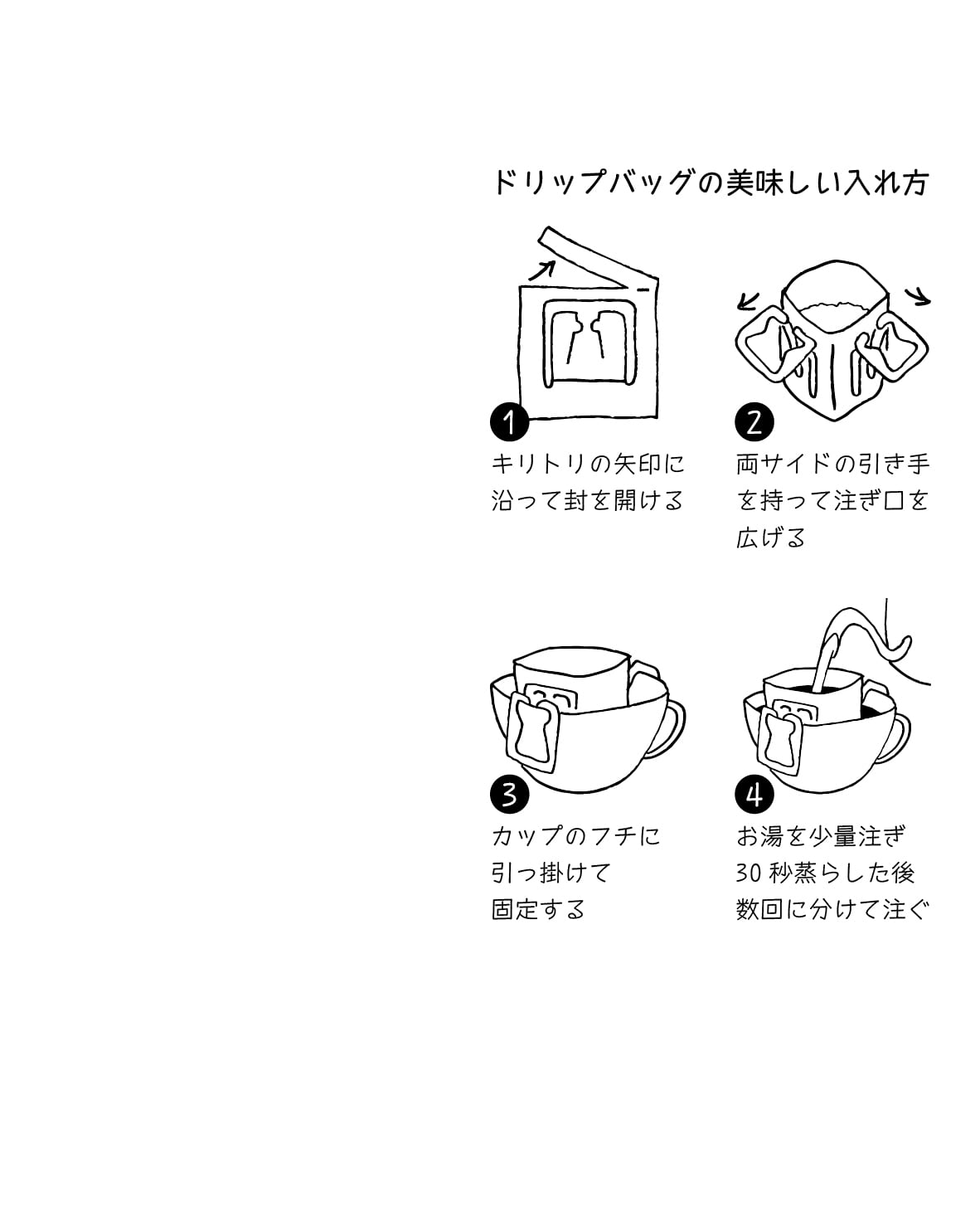 ドリップバッグの美味しい入れ方

1
キリトリの矢印に沿って封を開ける

2
両サイドの引き手を持って注ぎ口を広げる

3
カップのフチに引っ掛けて固定する

4
お湯を少量注ぎ30 秒蒸らした後数回に分けて注ぐ