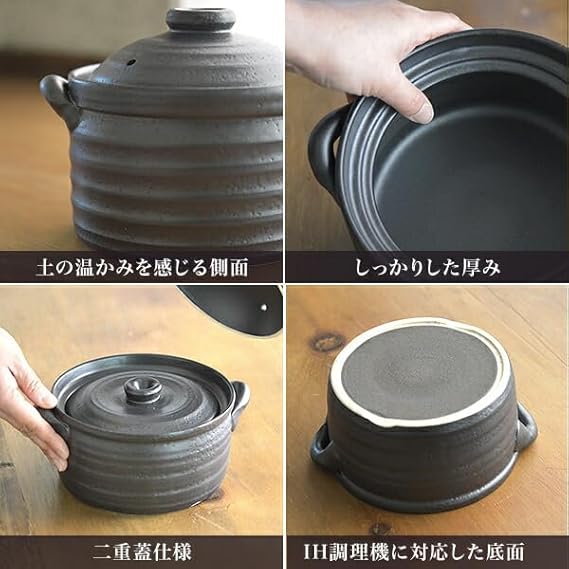 土の温かみを感じる側面

しっかりした厚み

二重蓋仕様

IH調理機に対応した底面