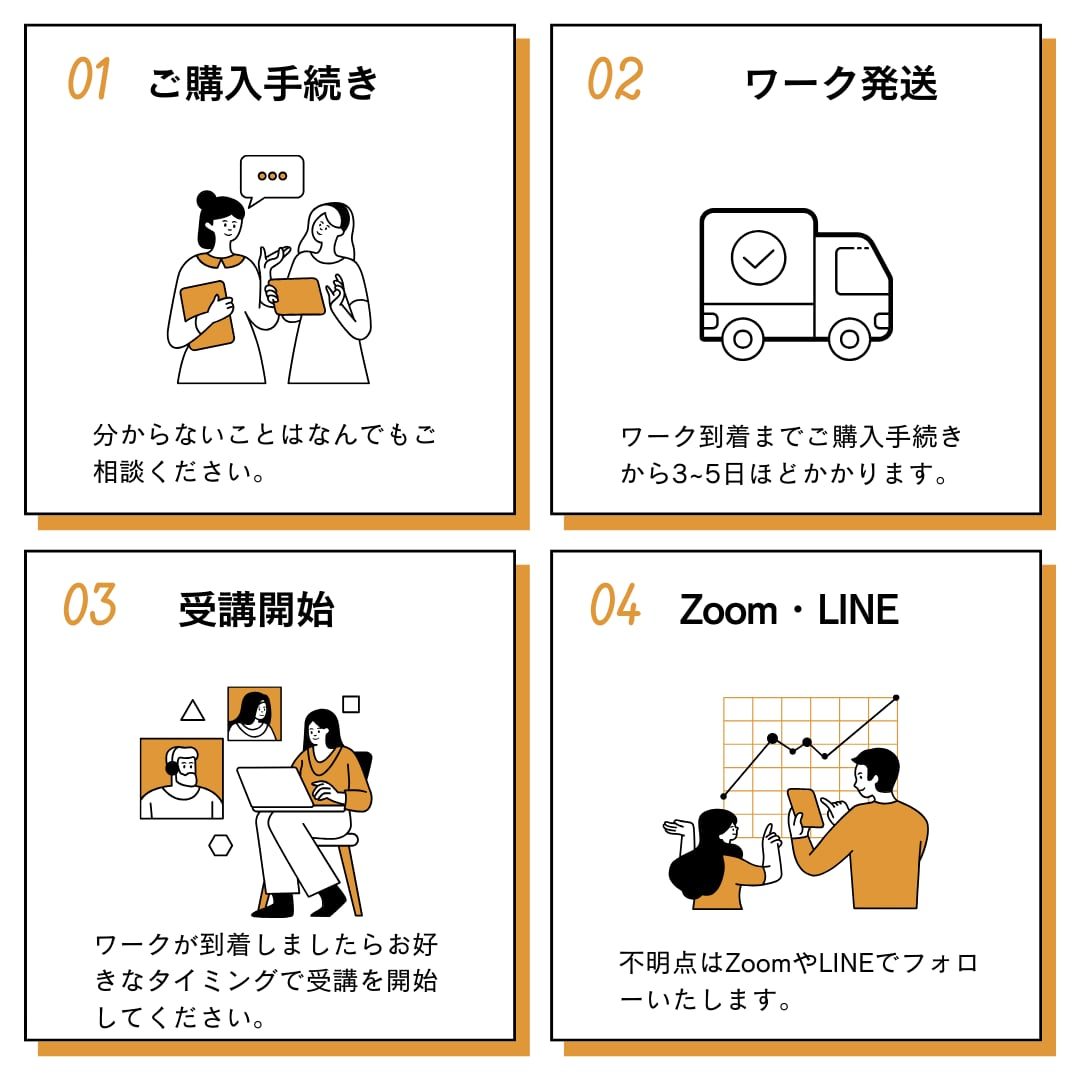 01 ご購入手続き

分からないことはなんでもご相談ください。

02 ワーク発送

ワーク到着までご購入手続きから3~5日ほどかかります。

03 受講開始

ワークが到着しましたらお好きなタイミングで受講を開始してください。

04 Zoom・LINE

不明点はZoomやLINEでフォローいたします。