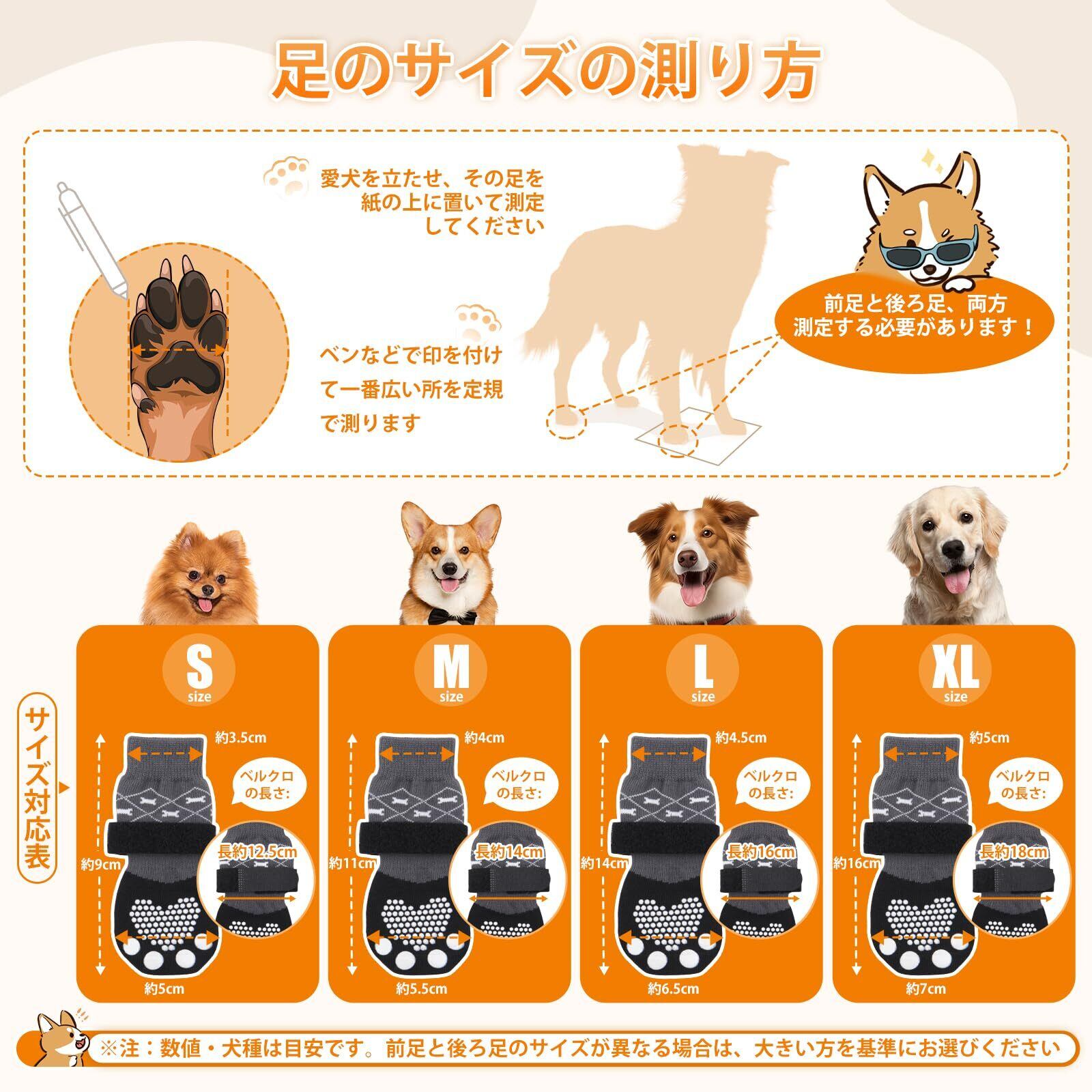 足のサイズの測り方

愛犬を立たせ、その足を紙の上に置いて測定してください

ベンなどで印を付けて一番広い所を定規で測ります

前足と後ろ足、両方測定する必要があります！

サイズ対応表

S size
約3.5cm
ベルクロの長さ:
長約12.5cm
約9cm
約5cm

M size
約4cm
ベルクロの長さ:
長約14cm
約11cm
約5.5cm

L size
約4.5cm
ベルクロの長さ:
長約16cm
約14cm
約6.5cm

XL size
約5cm
ベルクロの長さ:
長約18cm
約16cm
約7cm

※注：数値・犬種は目安です。前足と後ろ足のサイズが異なる場合は、大きい方を基準にお選びください