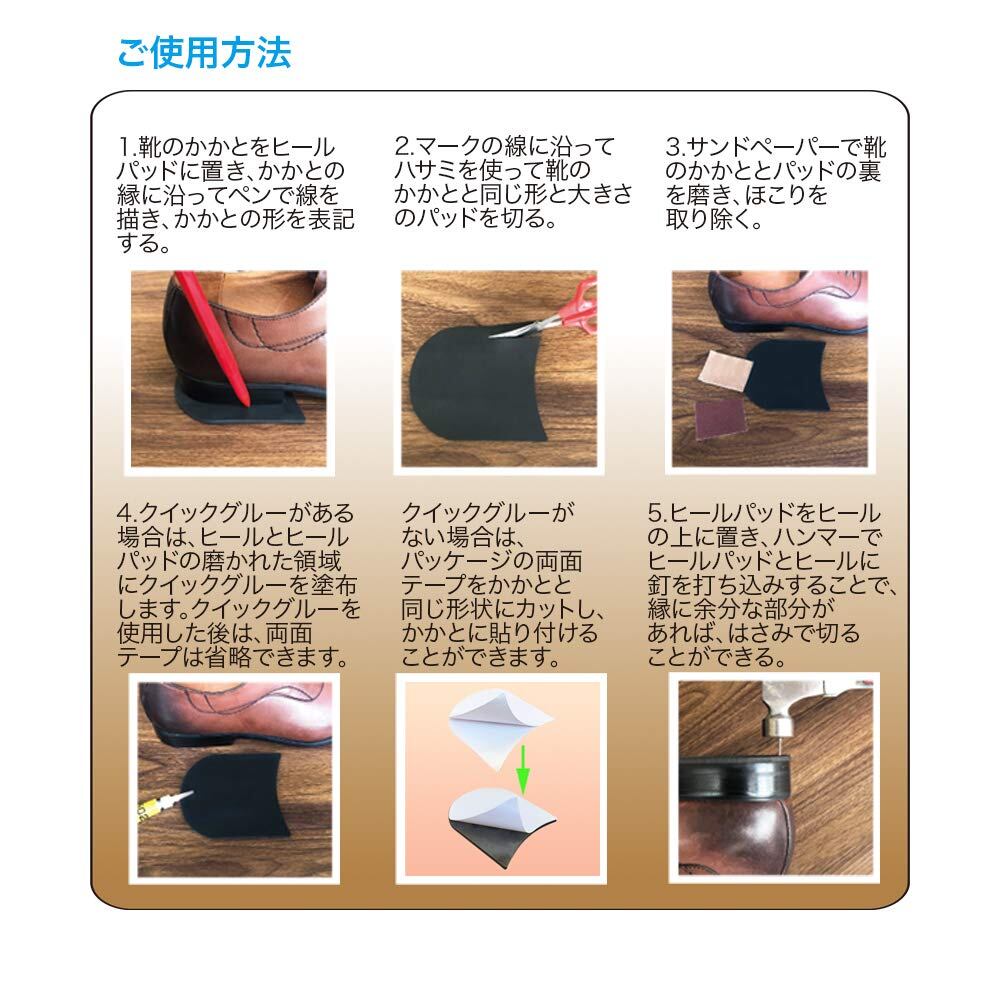 ご使用方法

1.靴のかかとをヒールパッドに置き、かかとの縁に沿ってペンで線を描き、かかとの形を表記する。

2.マークの線に沿ってハサミを使って靴のかかとと同じ形と大きさのパッドを切る。

3.サンドペーパーで靴のかかととパッドの裏を磨き、ほこりを取り除く。

4.クイックグルーがある場合は、ヒールとヒールパッドの磨かれた領域にクイックグルーを塗布します。クイックグルーを使用した後は、両面テープは省略できます。

クイックグルーがない場合は、パッケージの両面テープをかかとと同じ形状にカットし、かかとに貼り付けることができます。

5.ヒールパッドをヒールの上に置き、ハンマーでヒールパッドとヒールに釘を打ち込みすることで、縁に余分な部分があれば、はさみで切ることができる。