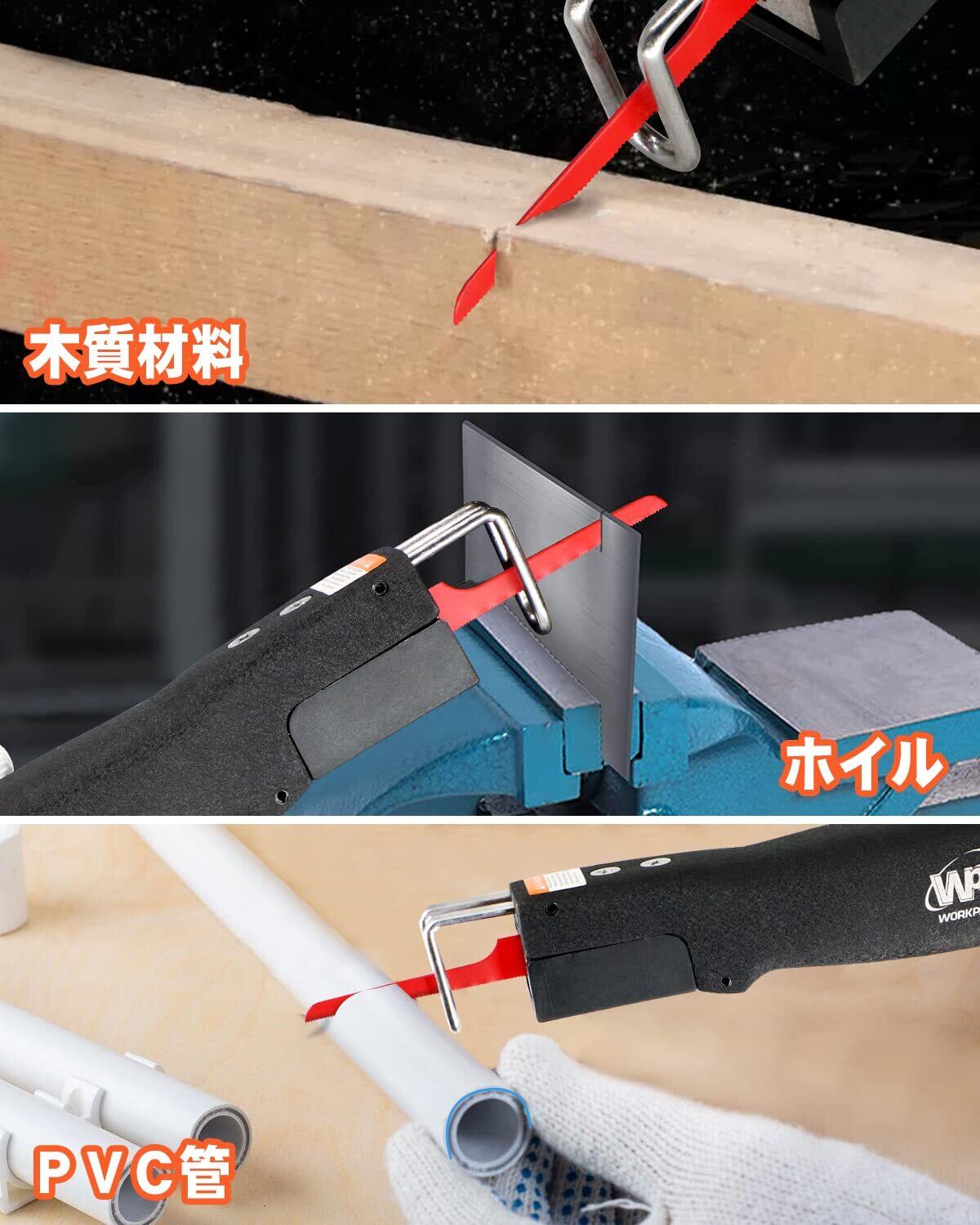 木質材料

ホイル

WP
WORKP

PVC管