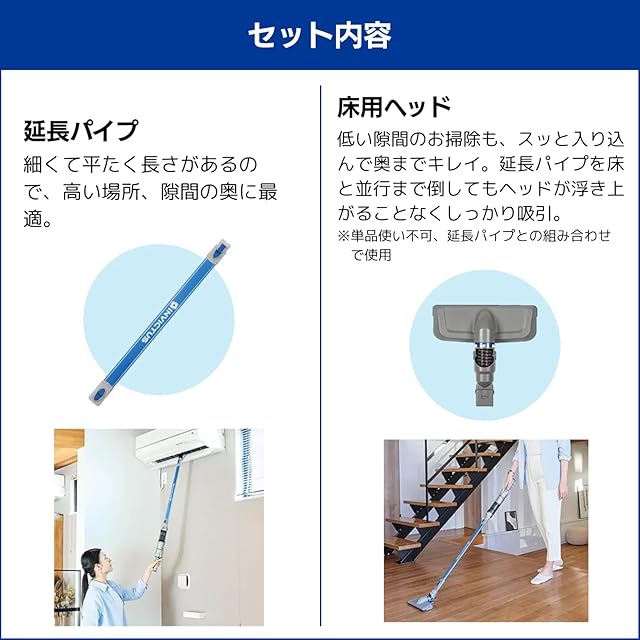 セット内容

延長パイプ
細くて平たく長さがあるので、高い場所、隙間の奥に最適。

INVICTUS

床用ヘッド
低い隙間のお掃除も、スッと入り込んで奥までキレイ。延長パイプを床と並行まで倒してもヘッドが浮き上がることなくしっかり吸引。
※単品使い不可、延長パイプとの組み合わせで使用