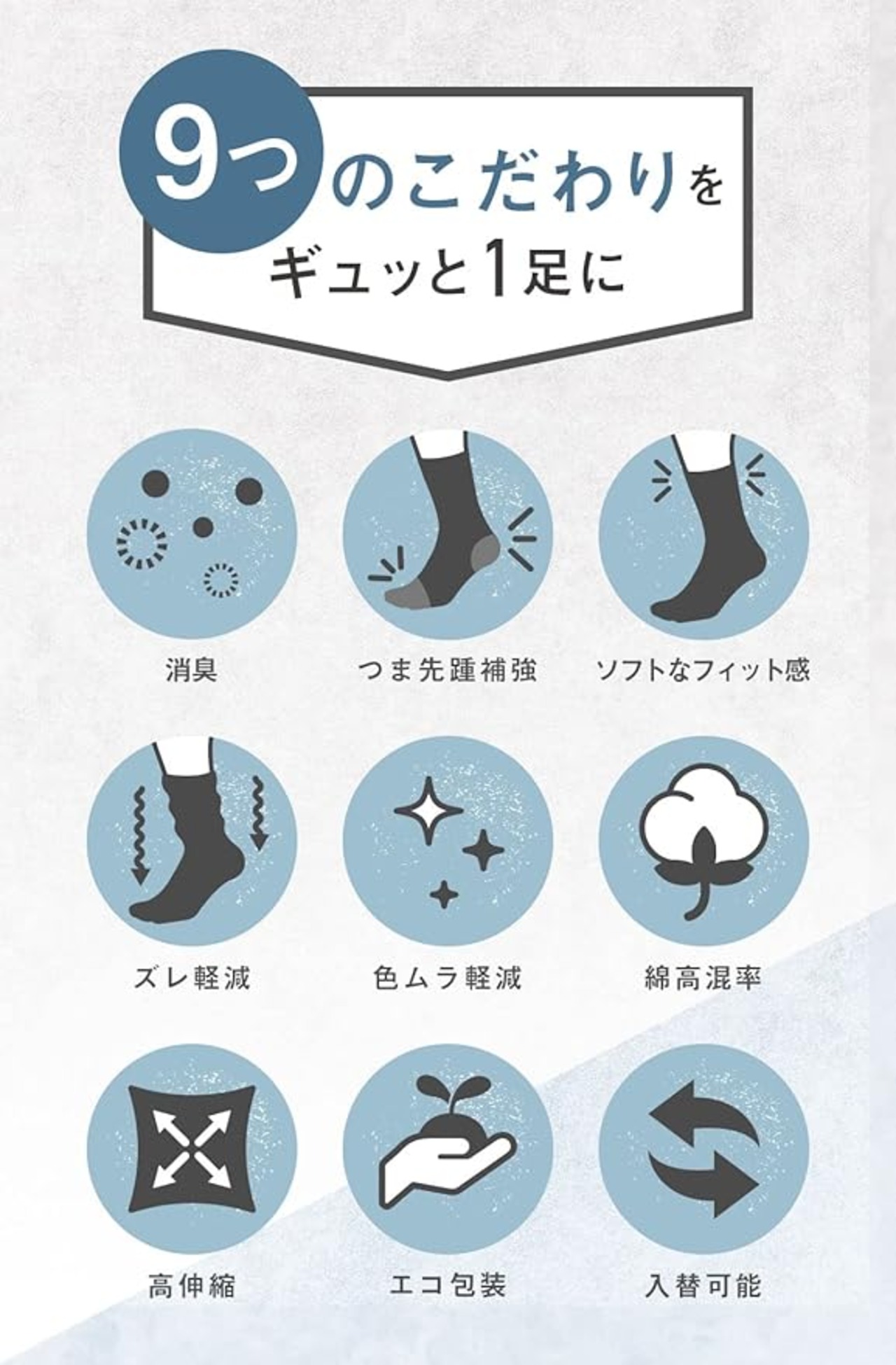 9つのこだわりを
ギュッと1足に

消臭

つま先踵補強

ソフトなフィット感

ズレ軽減

色ムラ軽減

綿高混率

高伸縮

エコ包装

入替可能