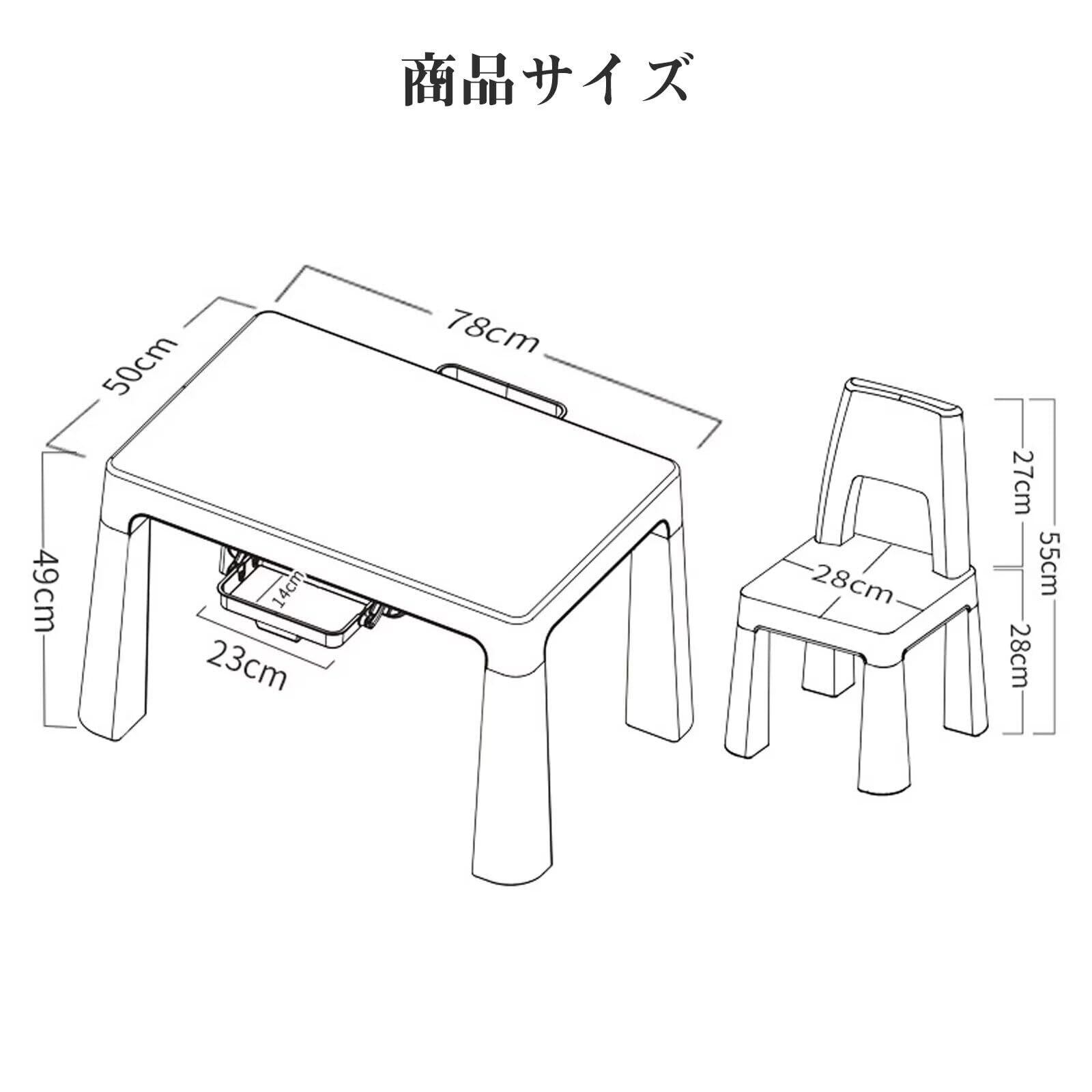 商品サイズ

78cm

50cm

49cm

14cm

23cm

27cm

55cm

28cm

28cm