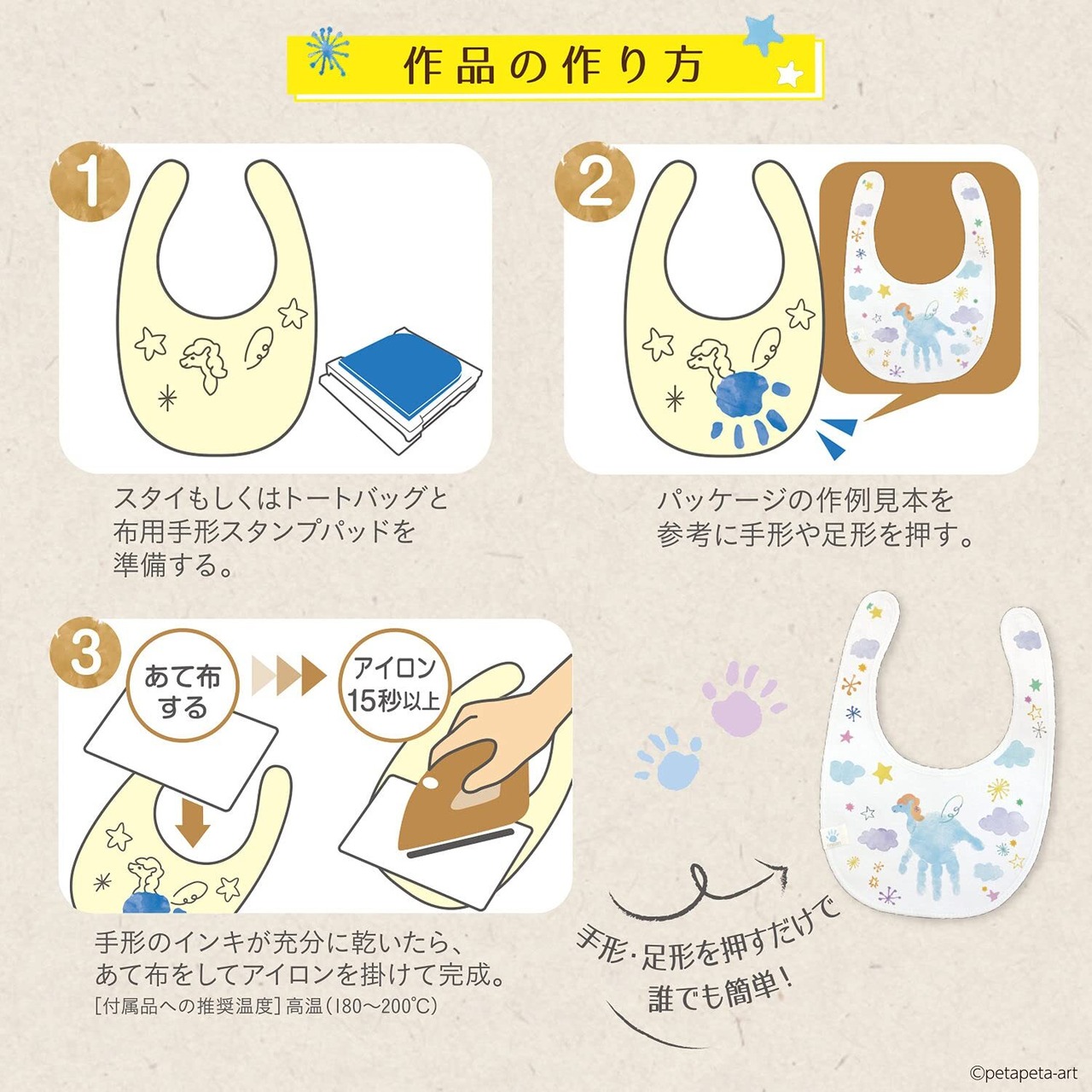 作品の作り方

1

スタイもしくはトートバッグと布用手形スタンプパッドを準備する。

2

パッケージの作例見本を参考に手形や足形を押す。

3

あて布する

アイロン15秒以上

手形のインキが充分に乾いたら、あて布をしてアイロンを掛けて完成。
[付属品への推奨温度] 高温(180～200℃)

手形・足形を押すだけで誰でも簡単!

©petapeta-art