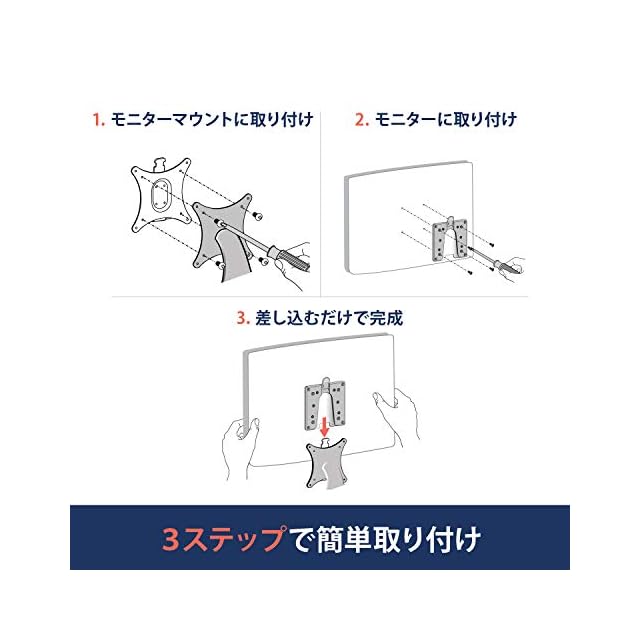 1. モニターマウントに取り付け

2. モニターに取り付け

3. 差し込むだけで完成

3ステップで簡単取り付け