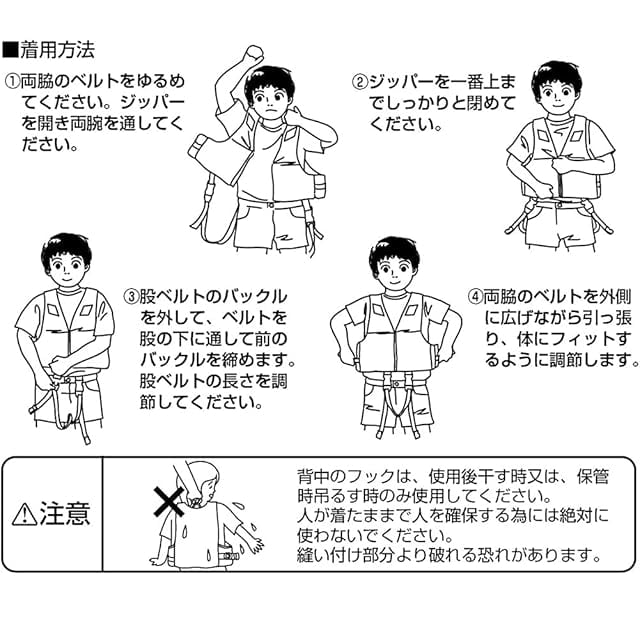 ■着用方法

①両脇のベルトをゆるめてください。ジッパーを開き両腕を通してください。

②ジッパーを一番上までしっかりと閉めてください。

③股ベルトのバックルを外して、ベルトを股の下に通して前のバックルを締めます。股ベルトの長さを調節してください。

④両脇のベルトを外側に広げながら引っ張り、体にフィットするように調節します。

⚠注意

背中のフックは、使用後干す時又は、保管時吊るす時のみ使用してください。
人が着たままで人を確保する為には絶対に使わないでください。
縫い付け部分より破れる恐れがあります。