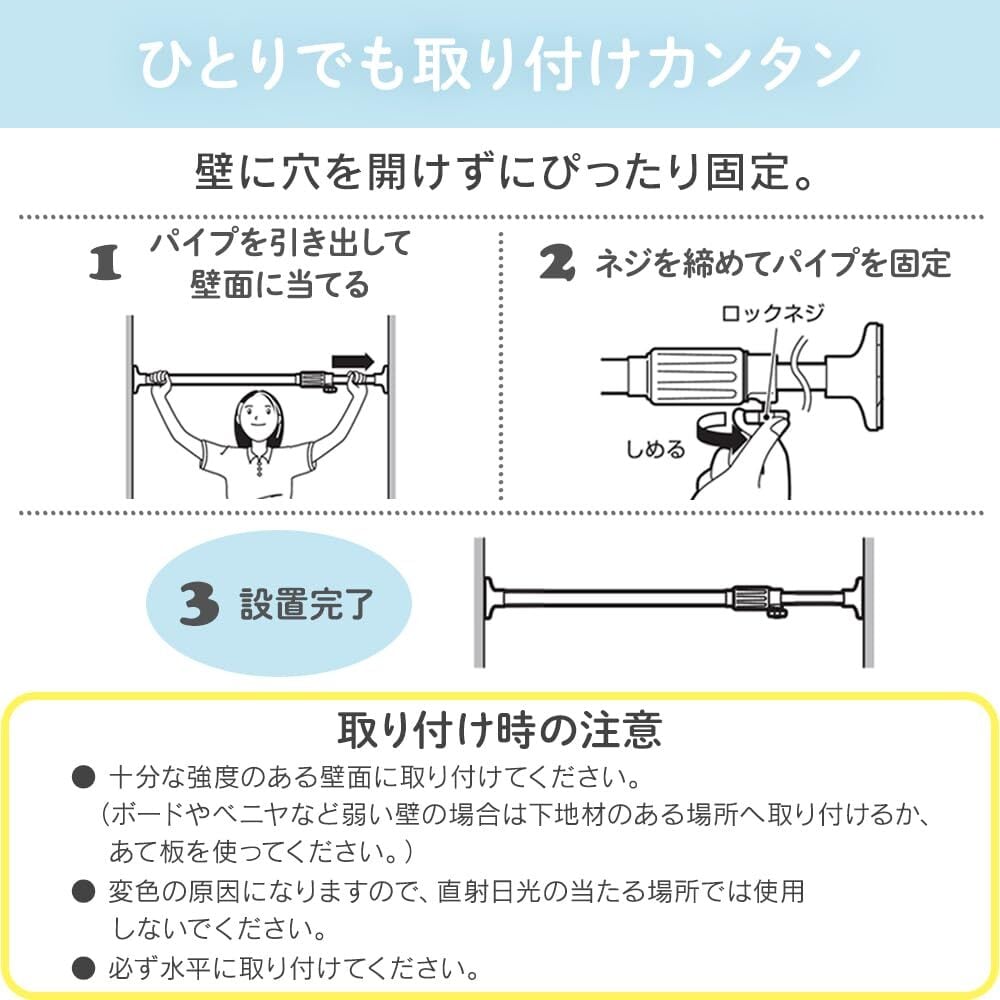 ひとりでも取り付けカンタン

壁に穴を開けずにぴったり固定。

1 パイプを引き出して壁面に当てる

2 ネジを締めてパイプを固定

ロックネジ

しめる

3 設置完了

取り付け時の注意

● 十分な強度のある壁面に取り付けてください。
（ボードやベニヤなど弱い壁の場合は下地材のある場所へ取り付けるか、あて板を使ってください。）

● 変色の原因になりますので、直射日光の当たる場所では使用しないでください。

● 必ず水平に取り付けてください。