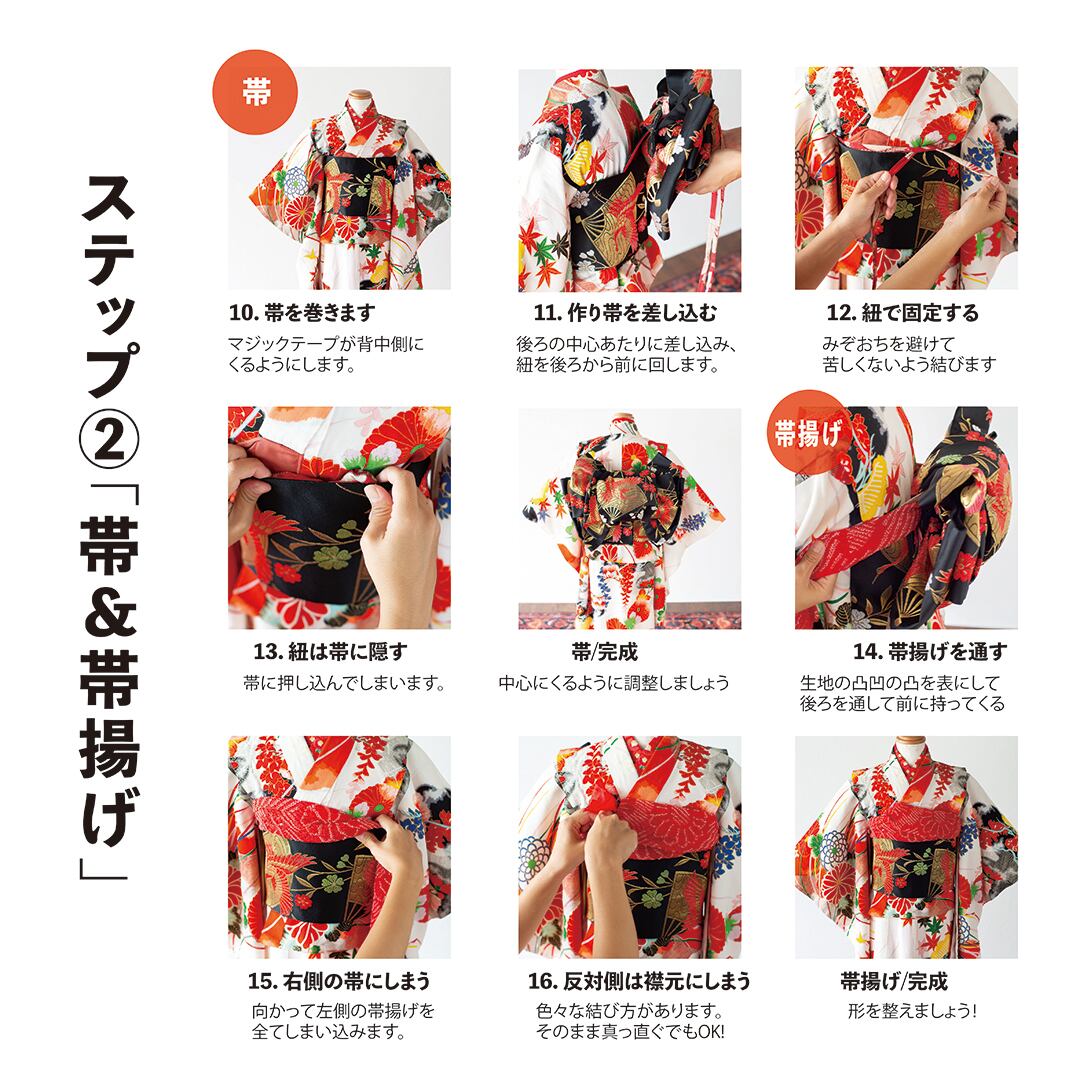 ステップ②「帯&帯揚げ」

帯

10. 帯を巻きます
マジックテープが背中側にくるようにします。

11. 作り帯を差し込む
後ろの中心あたりに差し込み、紐を後ろから前に回します。

12. 紐で固定する
みぞおちを避けて苦しくないよう結びます

13. 紐は帯に隠す
帯に押し込んでしまいます。

帯/完成
中心にくるように調整しましょう

帯揚げ

14. 帯揚げを通す
生地の凸凹の凸を表にして後ろを通して前に持ってくる

15. 右側の帯にしまう
向かって左側の帯揚げを全てしまい込みます。

16. 反対側は襟元にしまう
色々な結び方があります。そのまま真っ直ぐでもOK!

帯揚げ/完成
形を整えましょう!