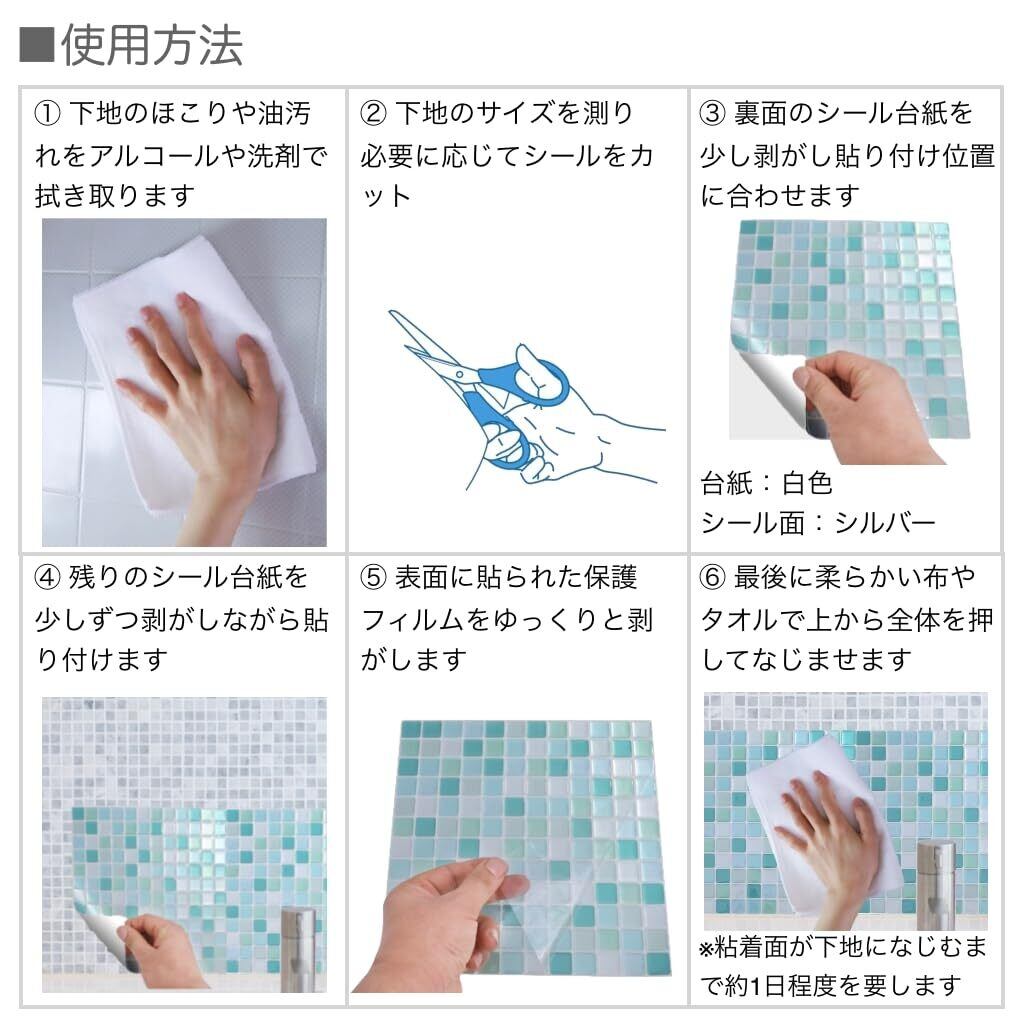 ■使用方法

① 下地のほこりや油汚れをアルコールや洗剤で拭き取ります

② 下地のサイズを測り必要に応じてシールをカット

③ 裏面のシール台紙を少し剥がし貼り付け位置に合わせます

台紙：白色
シール面：シルバー

④ 残りのシール台紙を少しずつ剥がしながら貼り付けます

⑤ 表面に貼られた保護フィルムをゆっくりと剥がします

⑥ 最後に柔らかい布やタオルで上から全体を押してなじませます

※粘着面が下地になじむまで約1日程度を要します