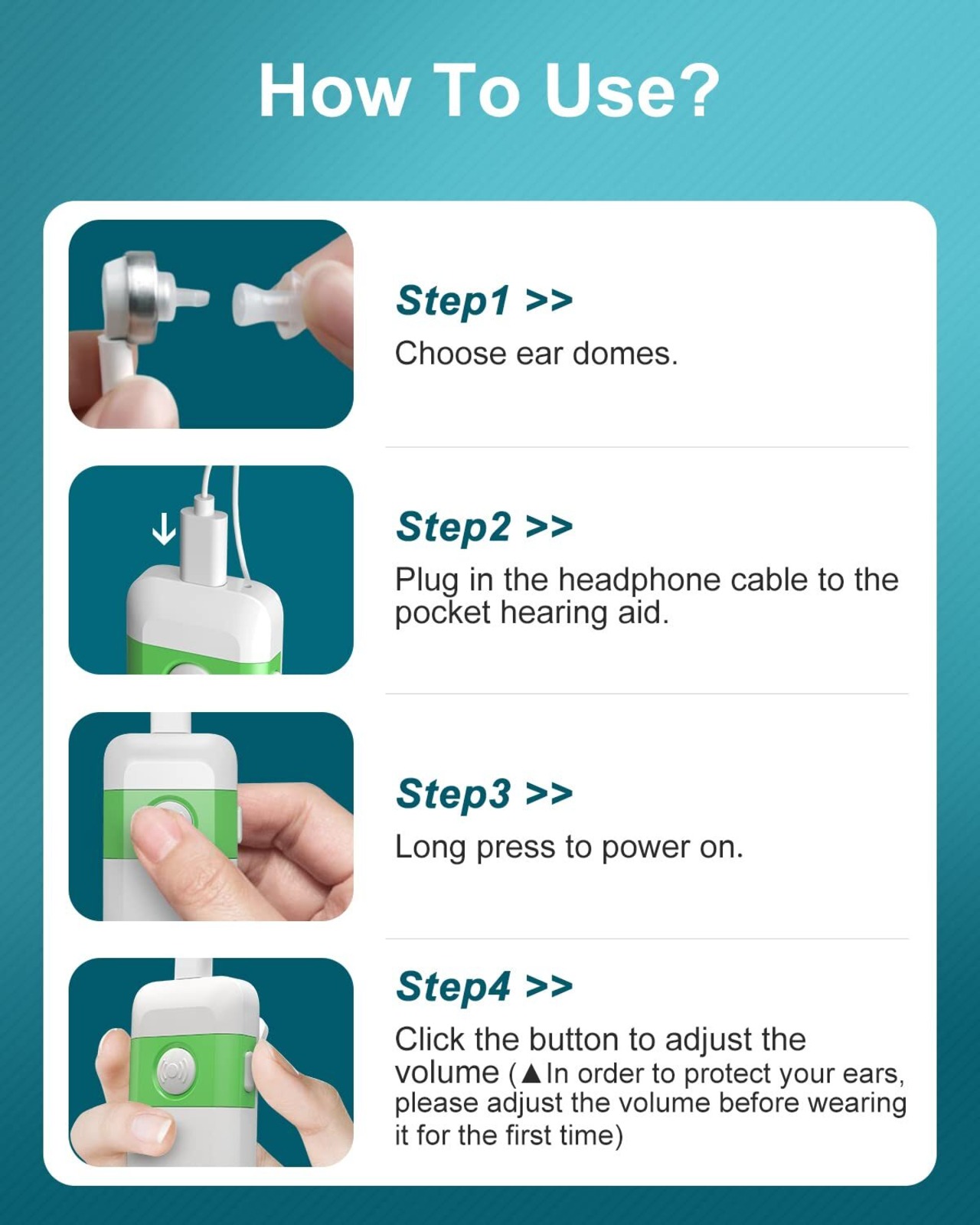 How To Use?

Step1 >>

Choose ear domes.

Step2 >>

Plug in the headphone cable to the pocket hearing aid.

Step3 >>

Long press to power on.

Step4 >>

Click the button to adjust the volume (▲In order to protect your ears, please adjust the volume before wearing it for the first time)