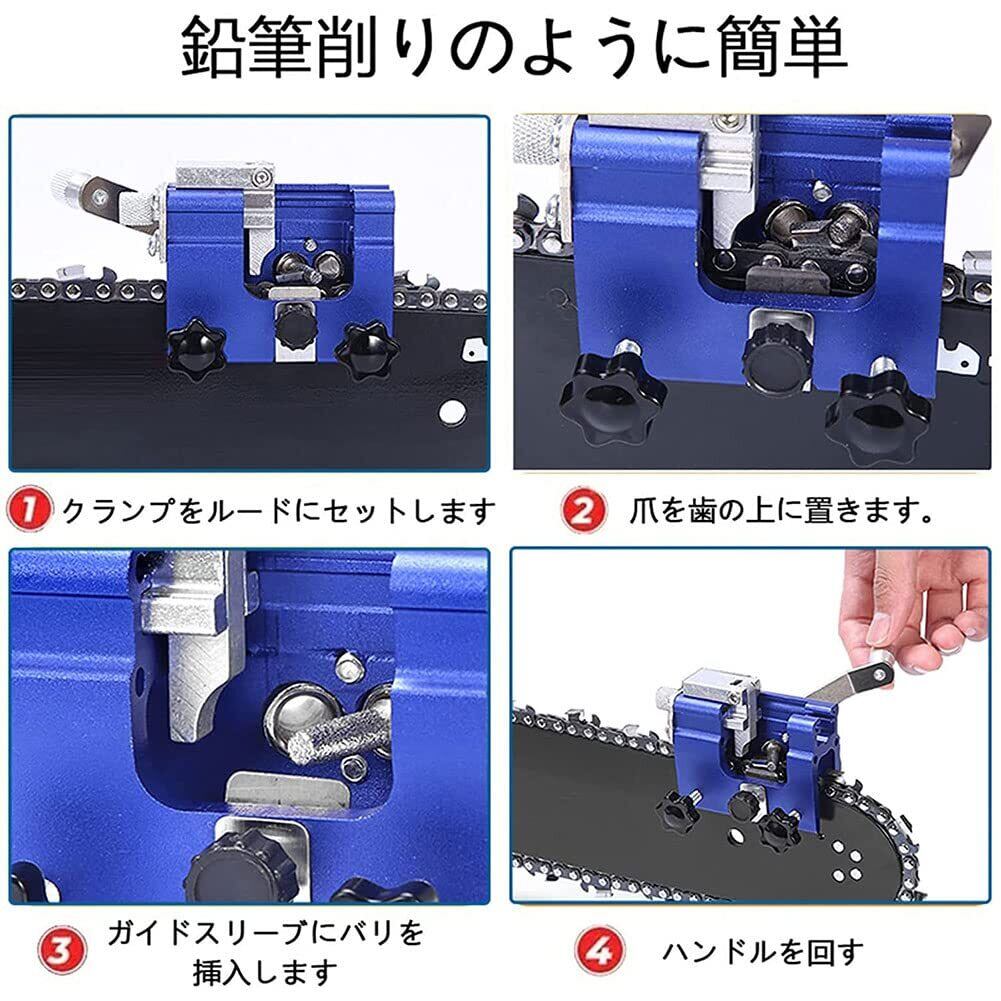 鉛筆削りのように簡単

1 クランプをルードにセットします

2 爪を歯の上に置きます。

3 ガイドスリーブにバリを挿入します

4 ハンドルを回す