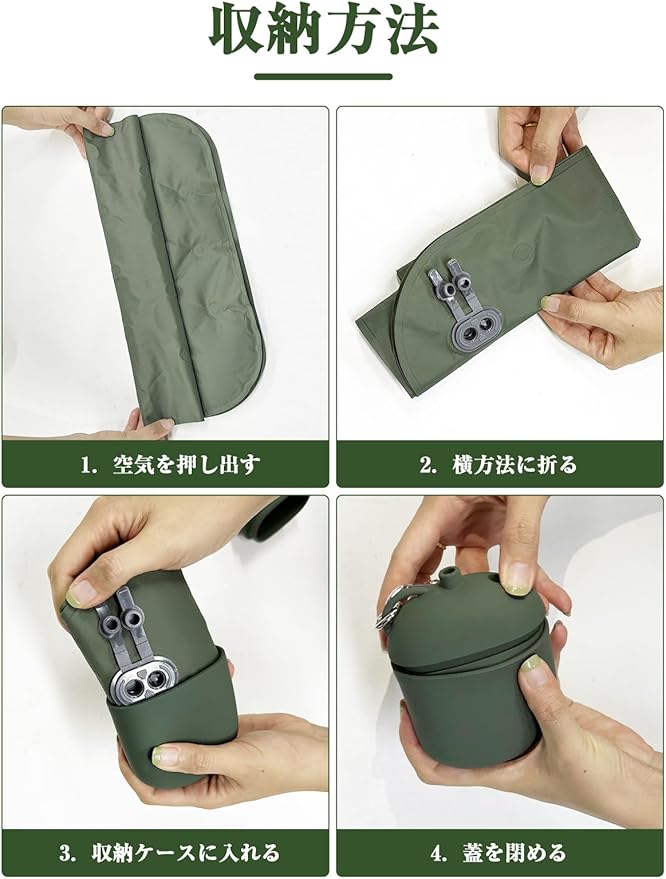 収納方法

1. 空気を押し出す

2. 横方法に折る

3. 収納ケースに入れる

4. 蓋を閉める