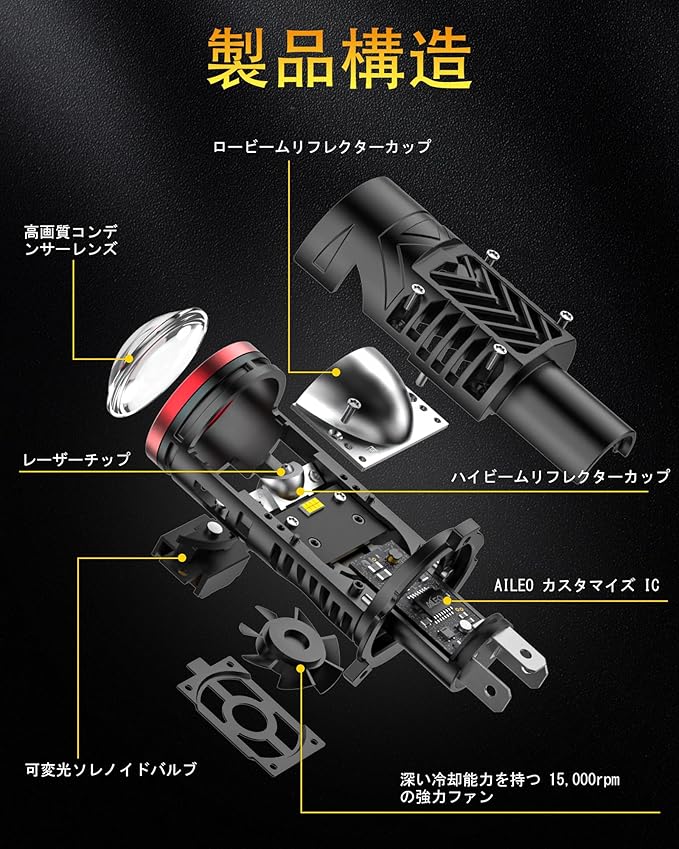 製品構造

ロービームリフレクターカップ

高画質コンデンサーレンズ

レーザーチップ

ハイビームリフレクターカップ

AILEO カスタマイズ IC

可変光ソレノイドバルブ

深い冷却能力を持つ 15,000rpm の強力ファン