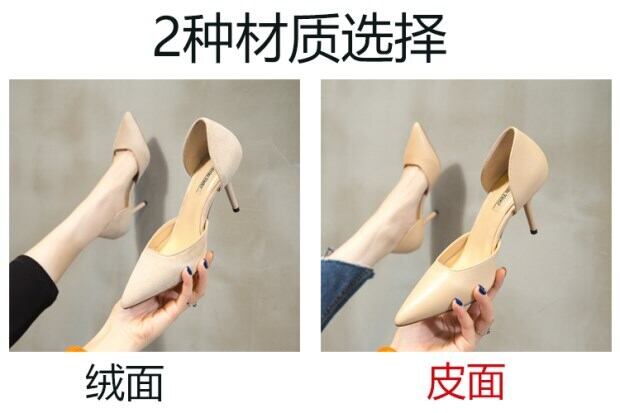 2种材质选择

绒面

皮面