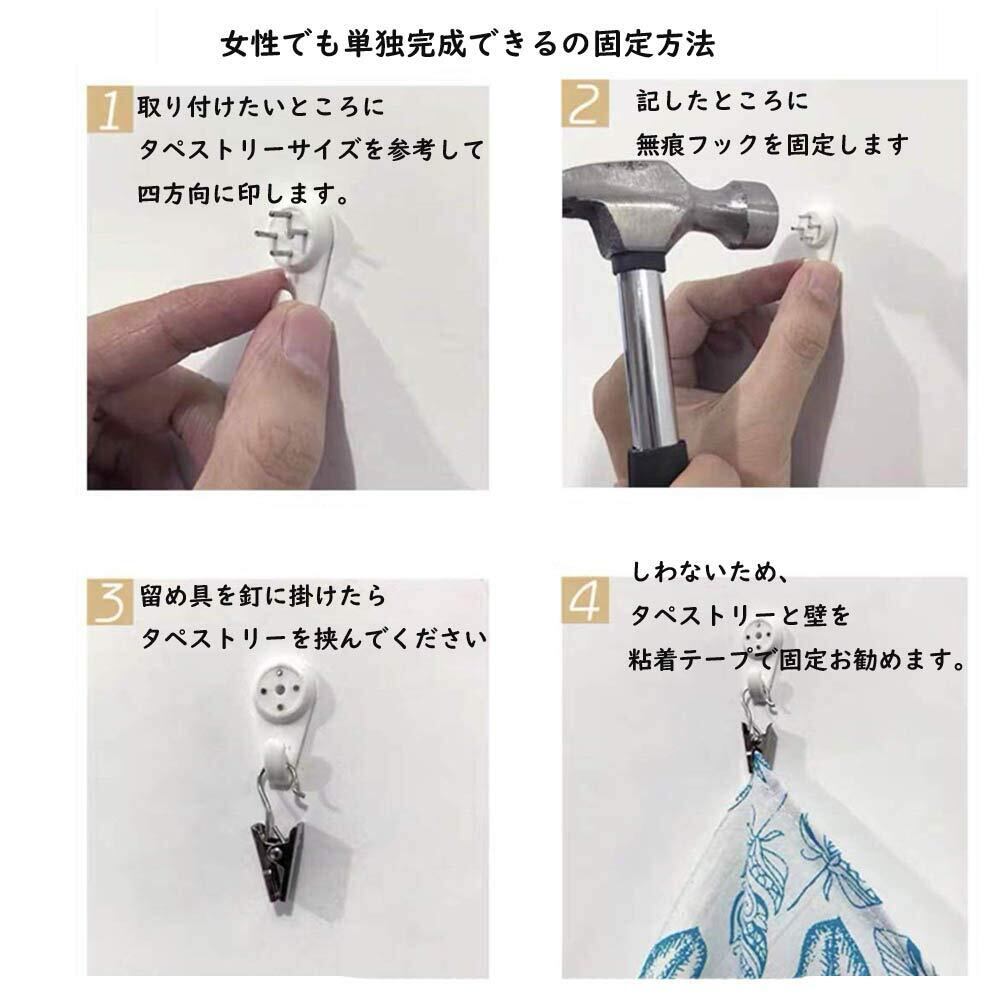 女性でも単独完成できるの固定方法

1 取り付けたいところに
タペストリーサイズを参考して
四方向に印します。

2 記したところに
無痕フックを固定します

3 留め具を釘に掛けたら
タペストリーを挟んでください

4 しわないため、
タペストリーと壁を
粘着テープで固定お勧めます。