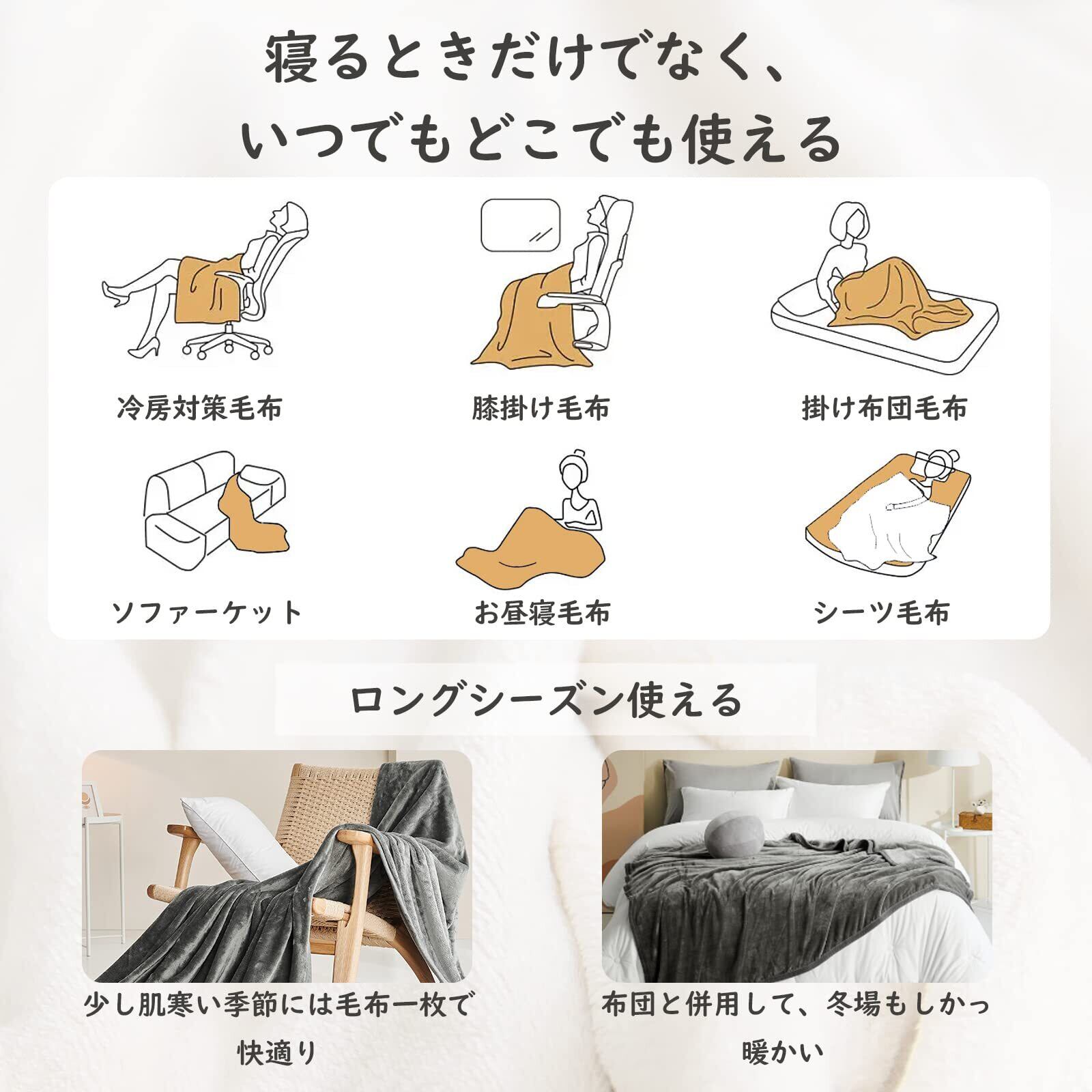 寝るときだけでなく、
いつでもどこでも使える

冷房対策毛布

膝掛け毛布

掛け布団毛布

ソファーケット

お昼寝毛布

シーツ毛布

ロングシーズン使える

少し肌寒い季節には毛布一枚で快適り

布団と併用して、冬場もしかっ暖かい