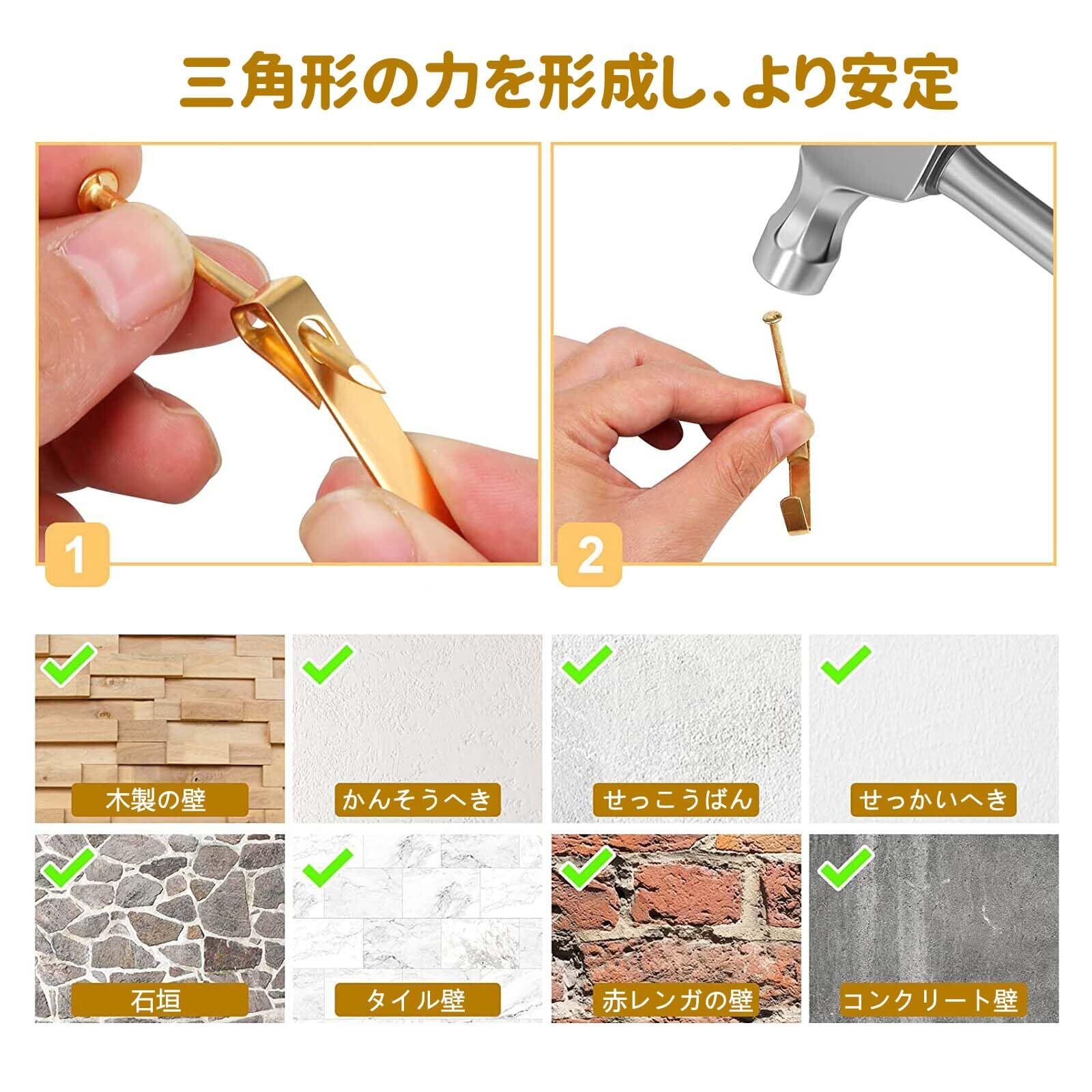 三角形の力を形成し、より安定

1

2

木製の壁

かんそうへき

せっこうばん

せっかいへき

石垣

タイル壁

赤レンガの壁

コンクリート壁