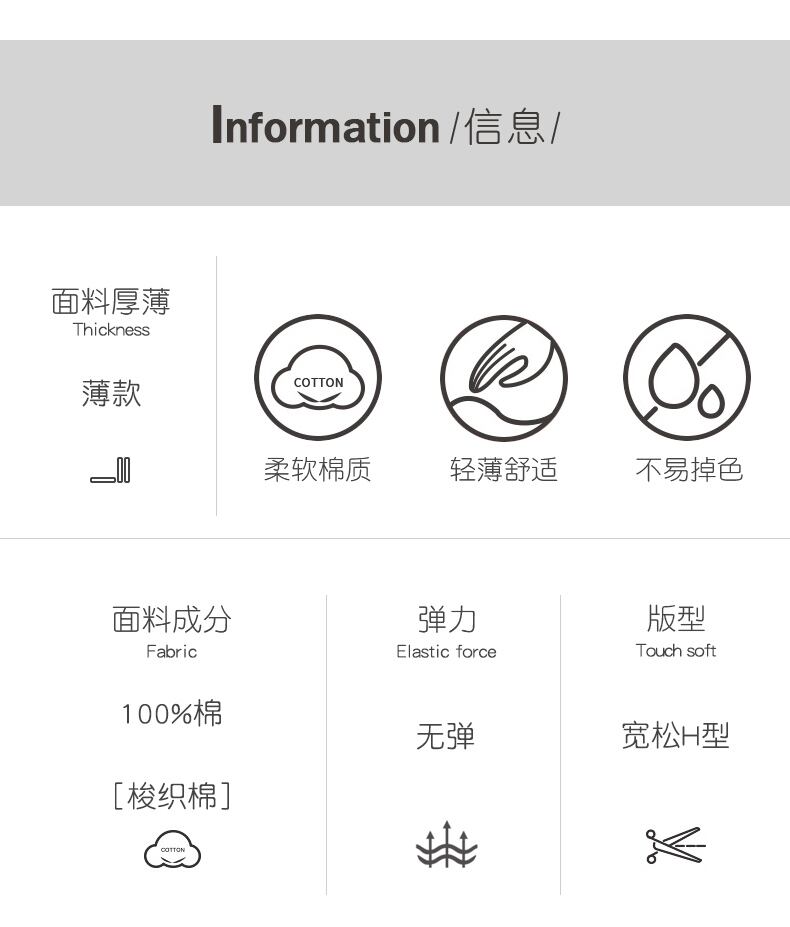 Information /信息/

面料厚薄
Thickness

薄款

COTTON

柔软棉质

轻薄舒适

不易掉色

面料成分
Fabric

100%棉

[梭织棉]

COTTON

弹力
Elastic force

无弹

版型
Touch soft

宽松H型