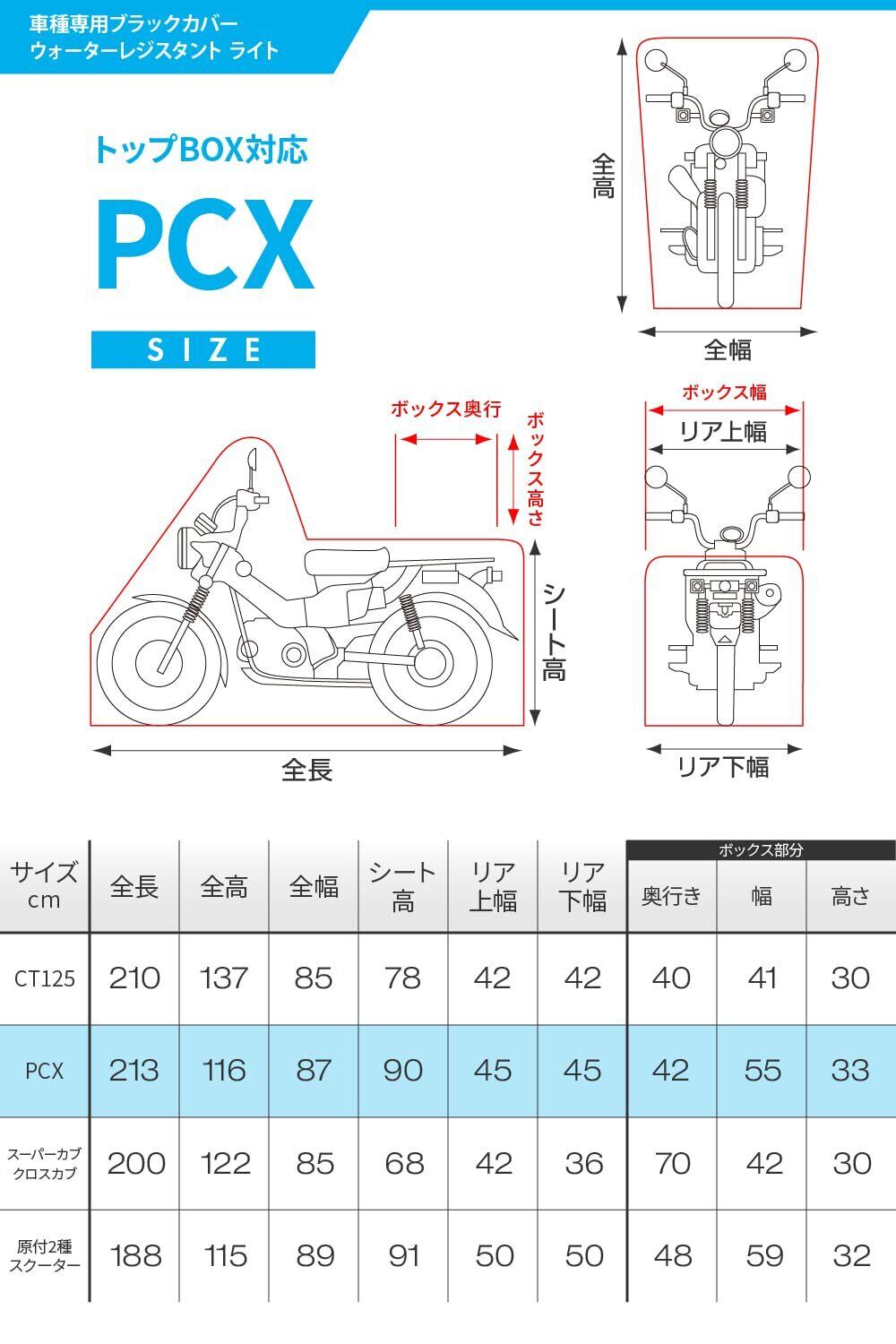 車種専用ブラックカバー
ウォーターレジスタント ライト

トップBOX対応

PCX

SIZE

全高

全幅

ボックス奥行

ボックス高さ

シート高

全長

ボックス幅

リア上幅

リア下幅

| サイズ cm | 全長 | 全高 | 全幅 | シート高 | リア上幅 | リア下幅 | ボックス部分 奥行き | ボックス部分 幅 | ボックス部分 高さ |
|---|---|---|---|---|---|---|---|---|---|
| CT125 | 210 | 137 | 85 | 78 | 42 | 42 | 40 | 41 | 30 |
| PCX | 213 | 116 | 87 | 90 | 45 | 45 | 42 | 55 | 33 |
| スーパーカブ クロスカブ | 200 | 122 | 85 | 68 | 42 | 36 | 70 | 42 | 30 |
| 原付2種 スクーター | 188 | 115 | 89 | 91 | 50 | 50 | 48 | 59 | 32 |