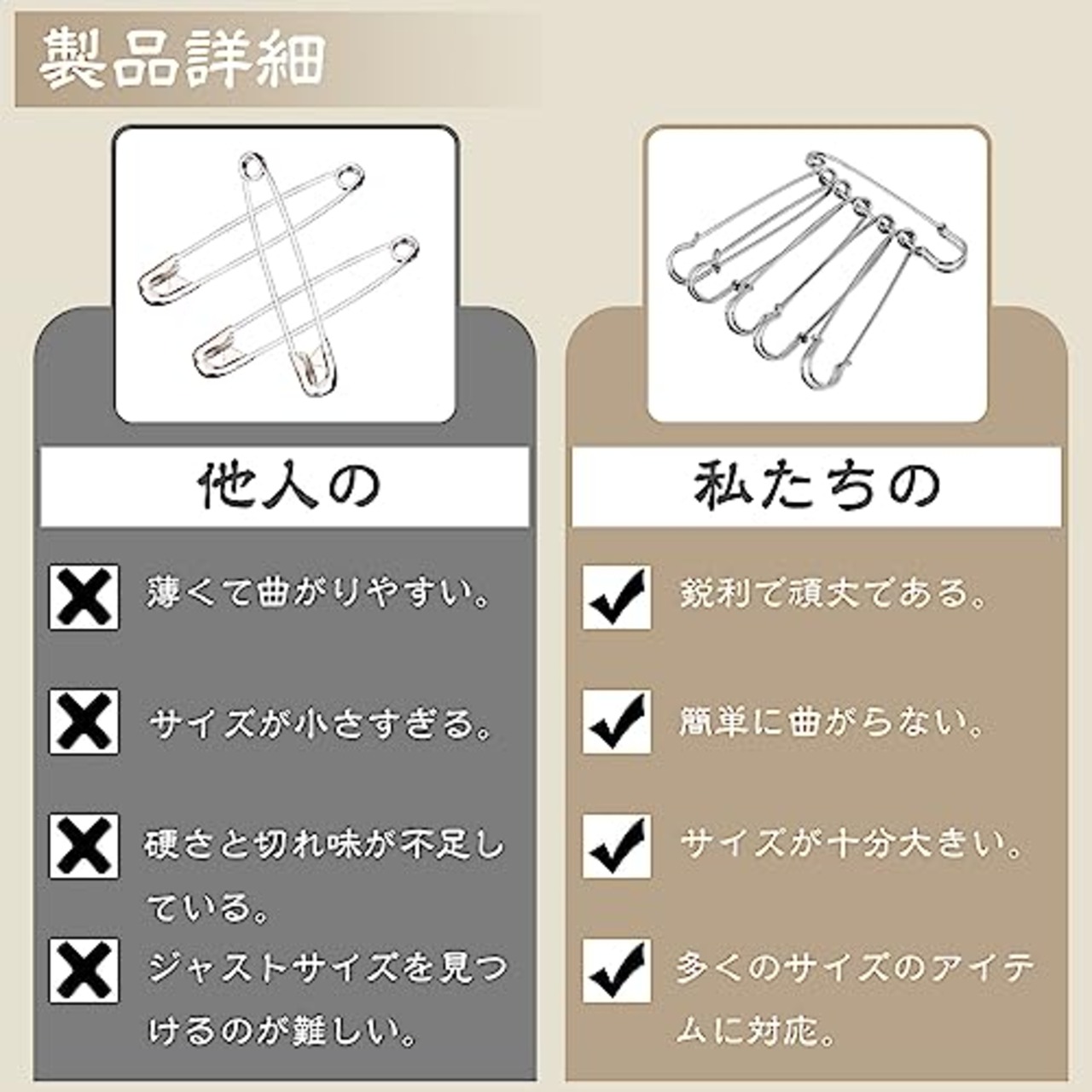 製品詳細

他人の

薄くて曲がりやすい。

サイズが小さすぎる。

硬さと切れ味が不足している。

ジャストサイズを見つけるのが難しい。

私たちの

鋭利で頑丈である。

簡単に曲がらない。

サイズが十分大きい。

多くのサイズのアイテムに対応。